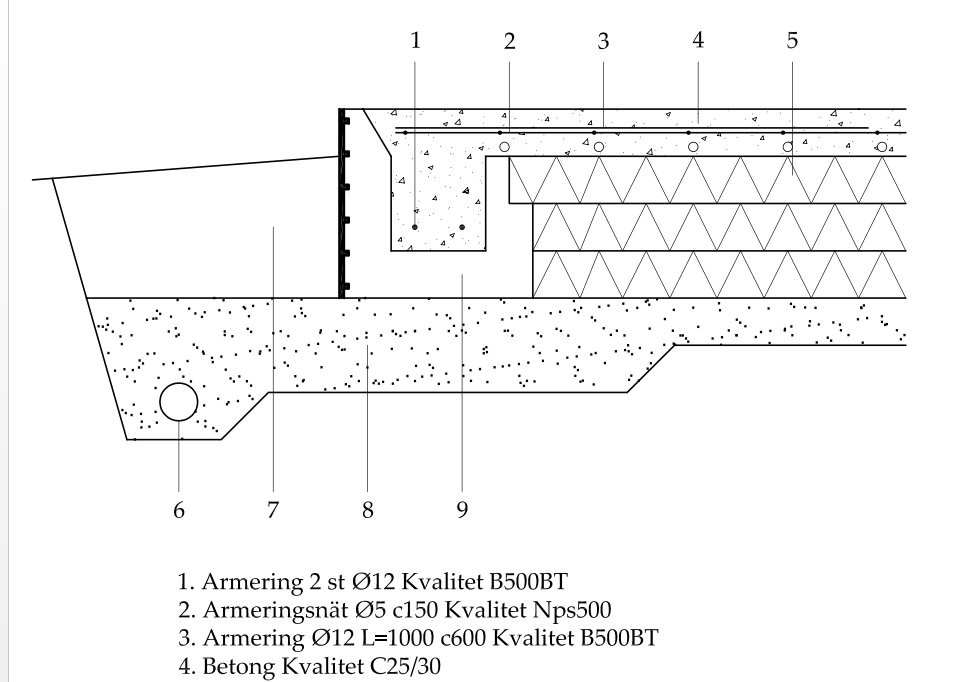 1 2 3 4 5

6 7 8 9

1. Armering 2 st Ø12 Kvalitet B500BT
2. Armeringsnät Ø5 c150 Kvalitet Nps500
3. Armering Ø12 L=1000 c600 Kvalitet B500BT
4. Betong Kvalitet C25/30