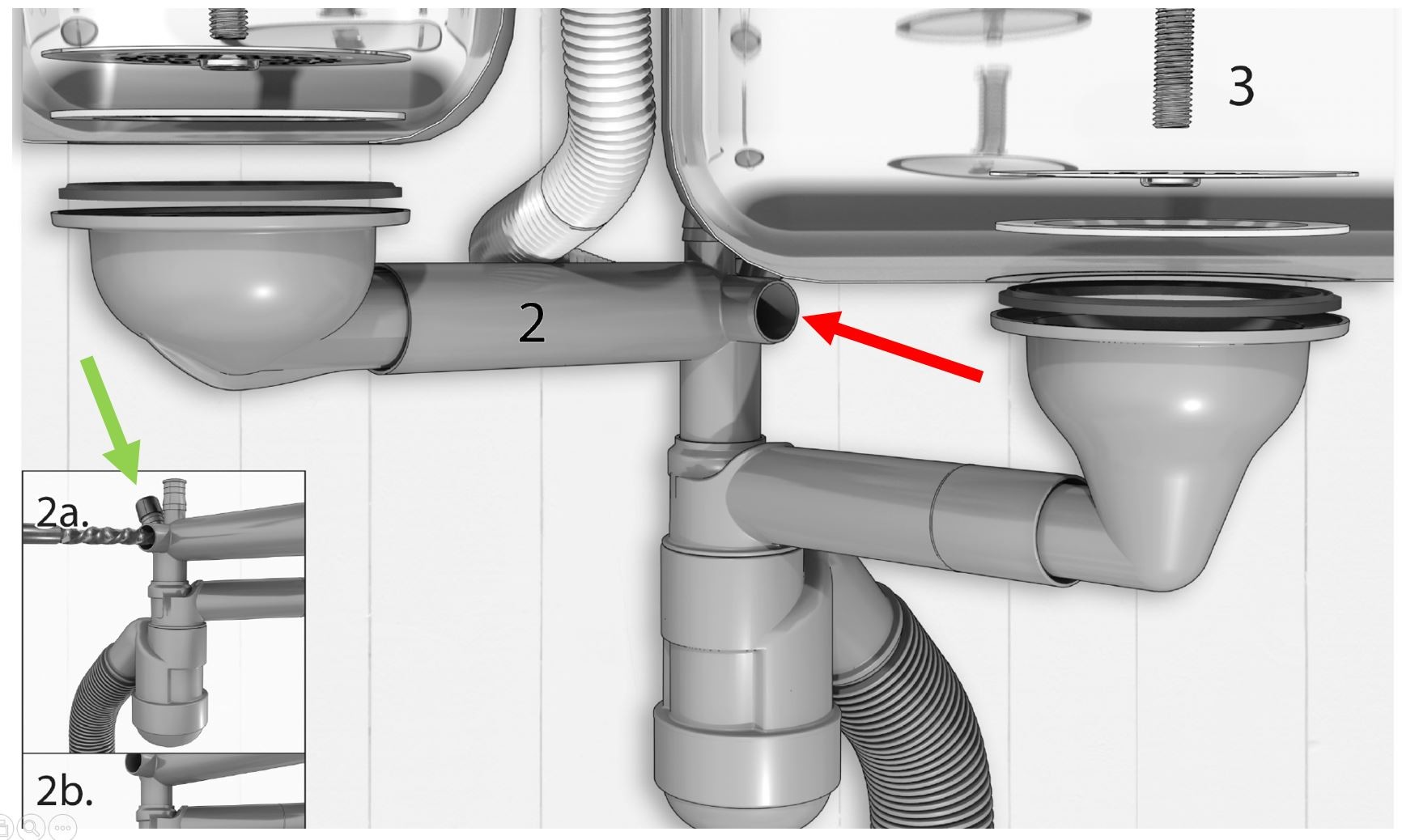 3

2

2a.

2b.