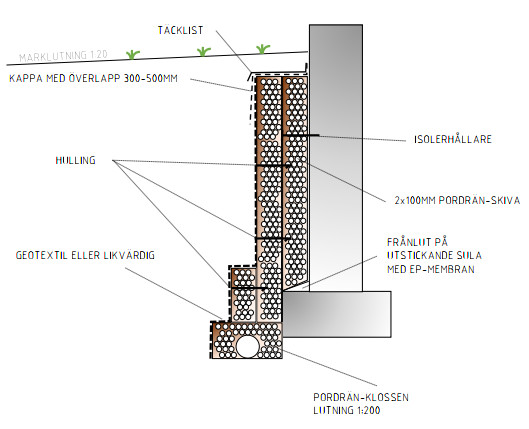 TÄCKLIST

MARKLUTNING 1:20

KAPPA MED ÖVERLAPP 300-500MM

ISOLERHÅLLARE

HULLING

2x100MM PORDRÄN-SKIVA

FRÅNLUT PÅ UTSTICKANDE SULA MED EP-MEMBRAN

GEOTEXTIL ELLER LIKVÄRDIG

PORDRÄN-KLOSSEN LUTNING 1:200