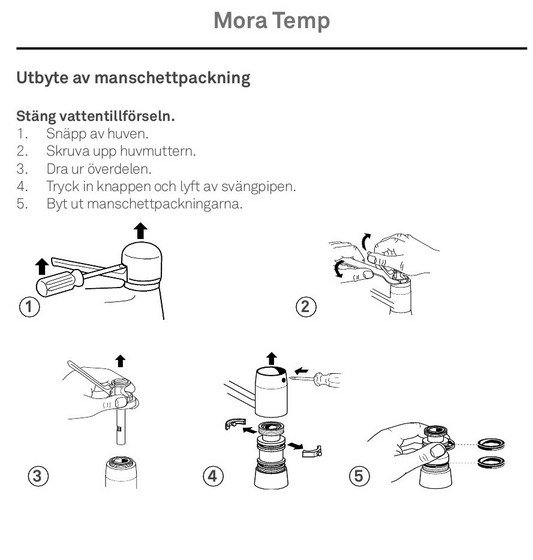 Mora Temp

Utbyte av manschettpackning

Stäng vattentillförseln.
1. Snäpp av huven.
2. Skruva upp huvmuttern.
3. Dra ur överdelen.
4. Tryck in knappen och lyft av svängpipen.
5. Byt ut manschettpackningarna.

1

2

3

4

5