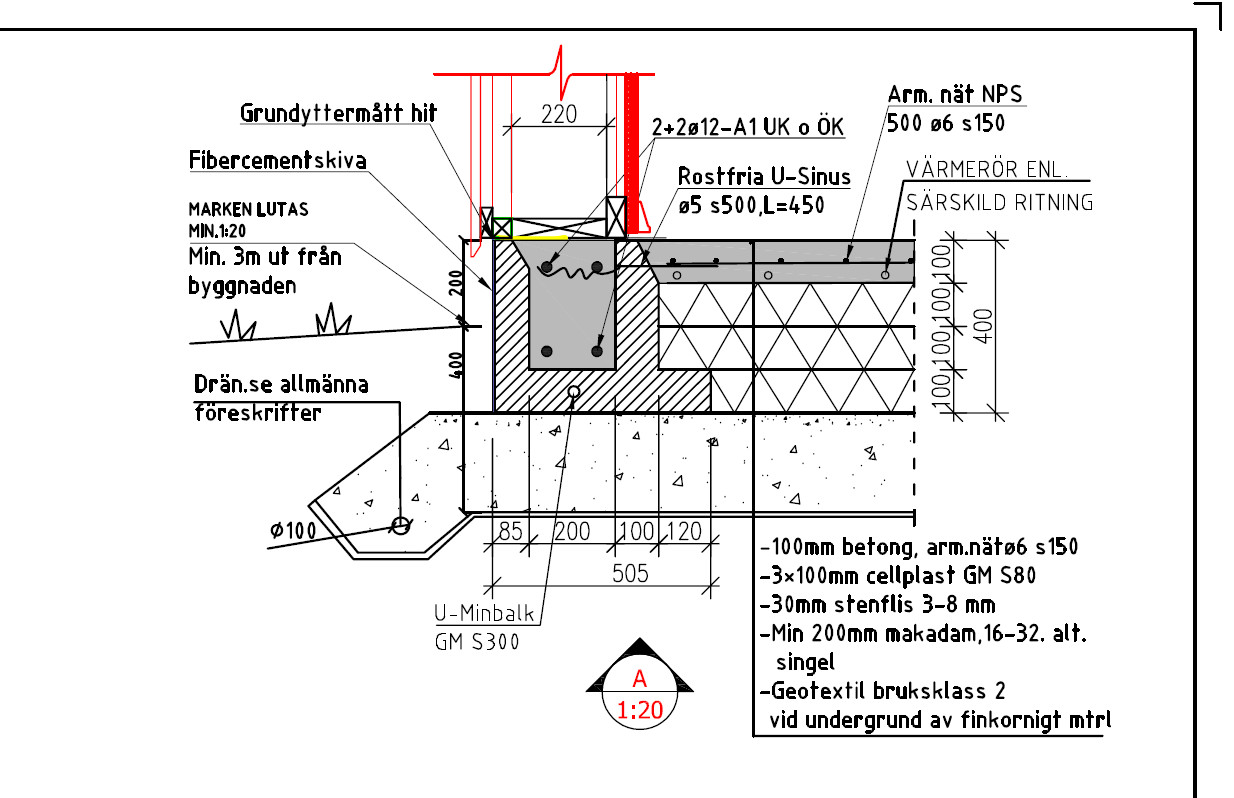 Grundyttermått hit

220

2+2ø12-A1 UK o ÖK

Arm. nät NPS
500 ø6 s150

Fibercementskiva

Rostfria U-Sinus
ø5 s500,L=450

VÄRMERÖR ENL.
SÄRSKILD RITNING

MARKEN LUTAS
MIN.1:20
Min. 3m ut från byggnaden

200
400

100
100
100
100
400

Drän.se allmänna föreskrifter

Ø100

85 200 100 120
505

U-Minbalk
GM S300

A
1:20

-100mm betong, arm.nätø6 s150
-3x100mm cellplast GM S80
-30mm stenflis 3-8 mm
-Min 200mm makadam,16-32. alt. singel
-Geotextil bruksklass 2 vid undergrund av finkornigt mtrl