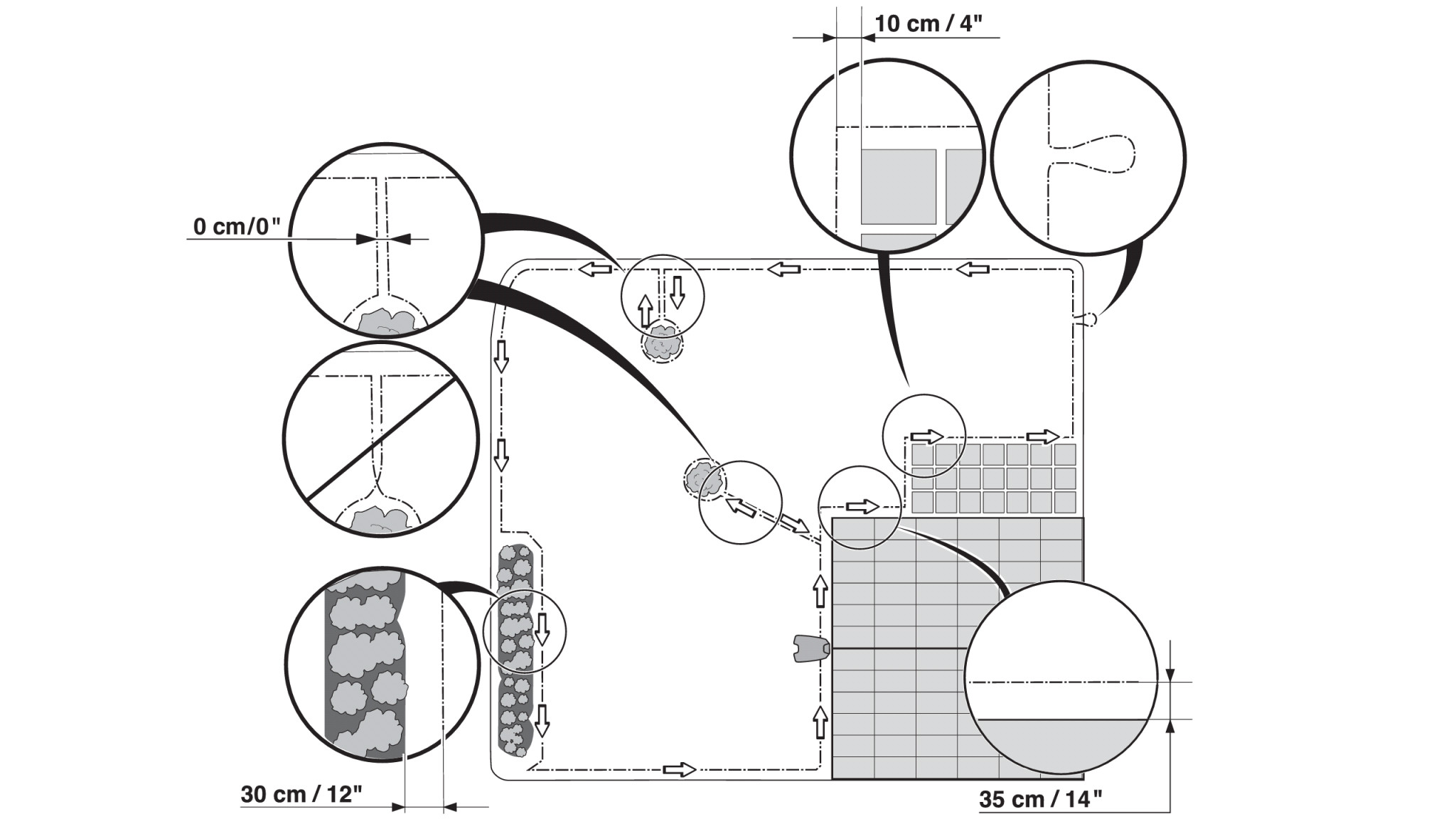 10 cm / 4"

0 cm/0"

30 cm / 12"

35 cm / 14"