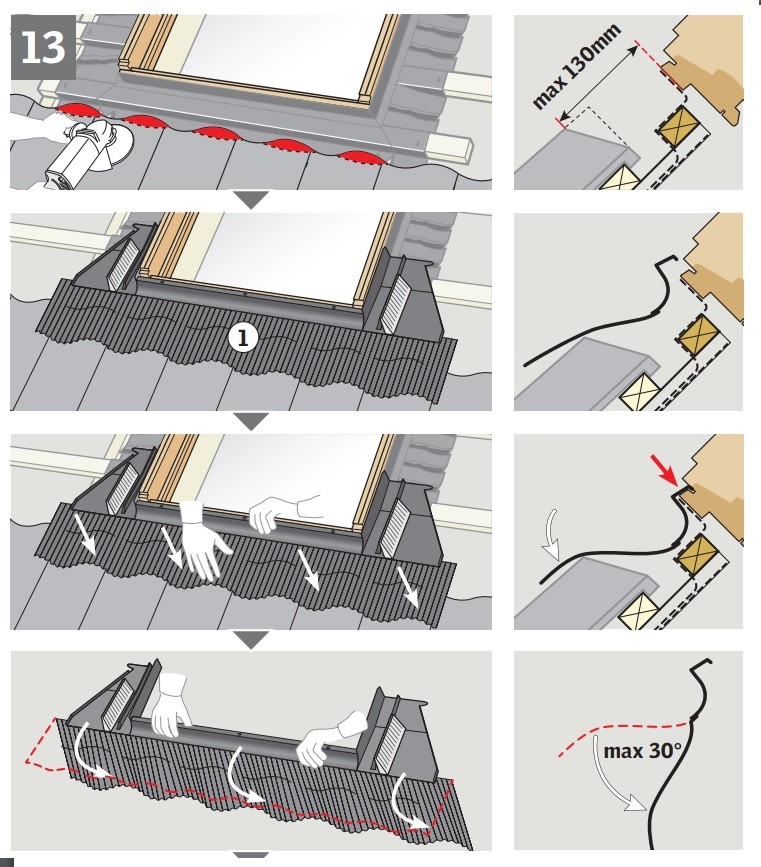 13

max 130mm

1

max 30°