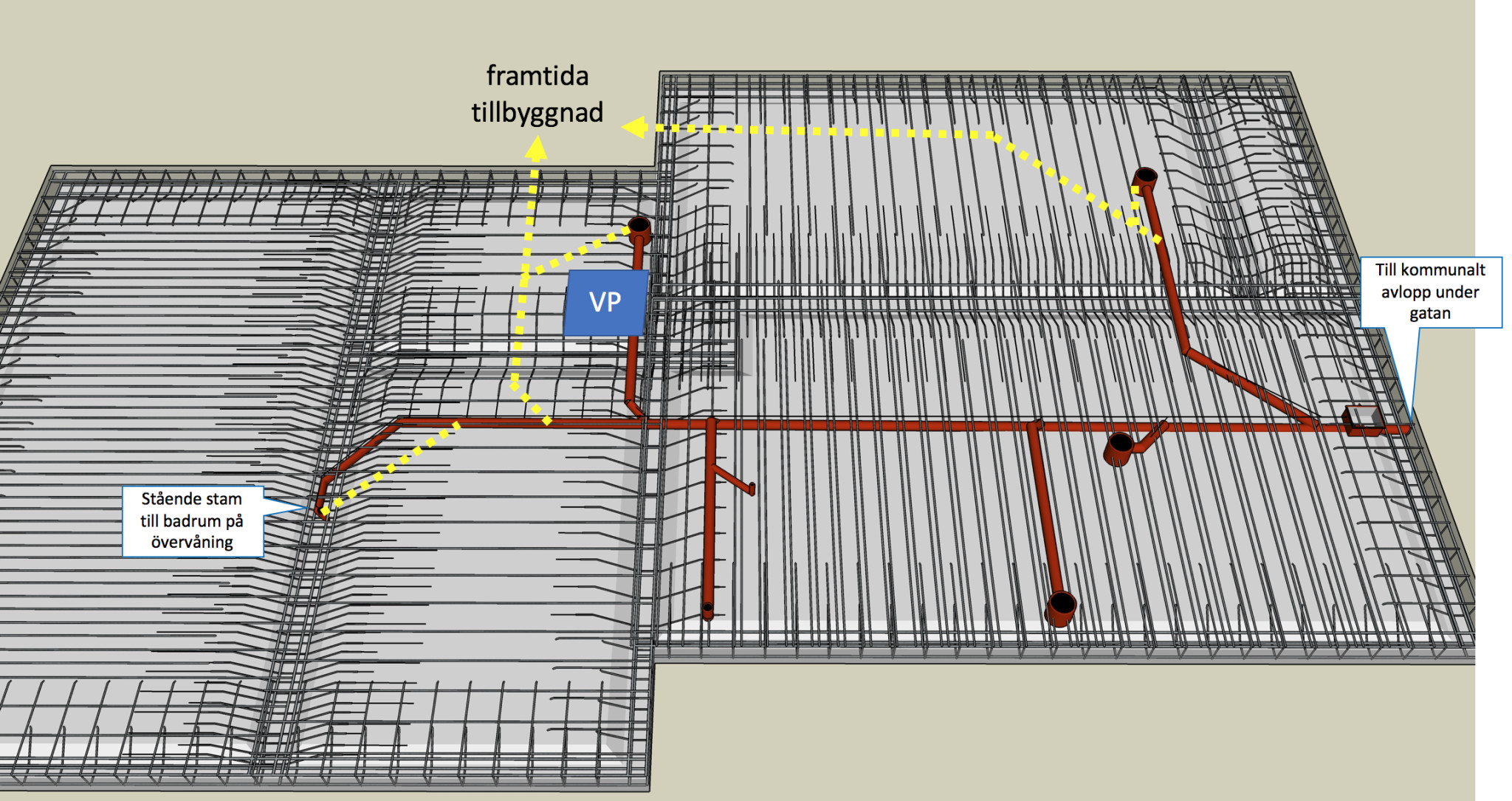 framtida tillbyggnad

VP

Till kommunalt avlopp under gatan

Stående stam till badrum på övervåning