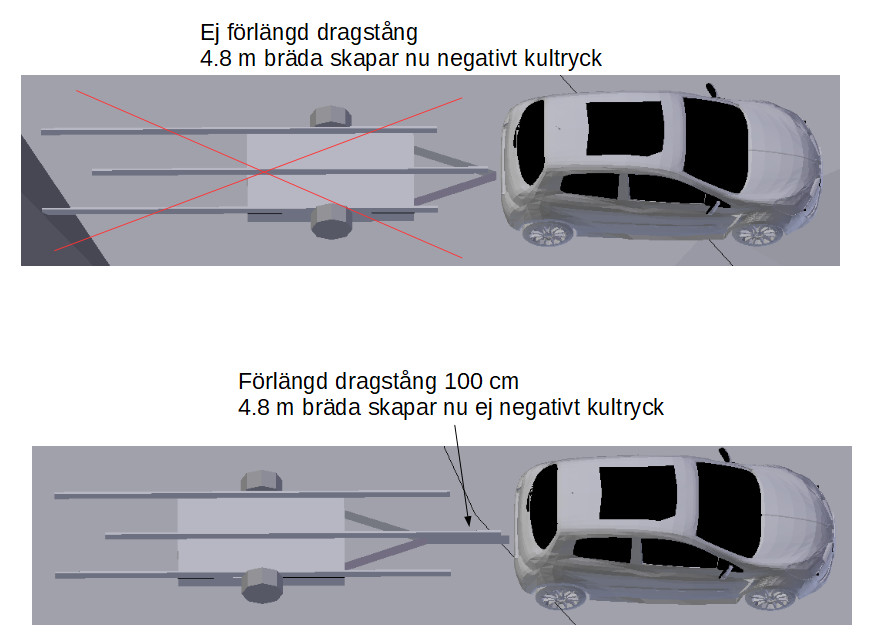 Ej förlängd dragstång
4.8 m bräda skapar nu negativt kultryck

Förlängd dragstång 100 cm
4.8 m bräda skapar nu ej negativt kultryck