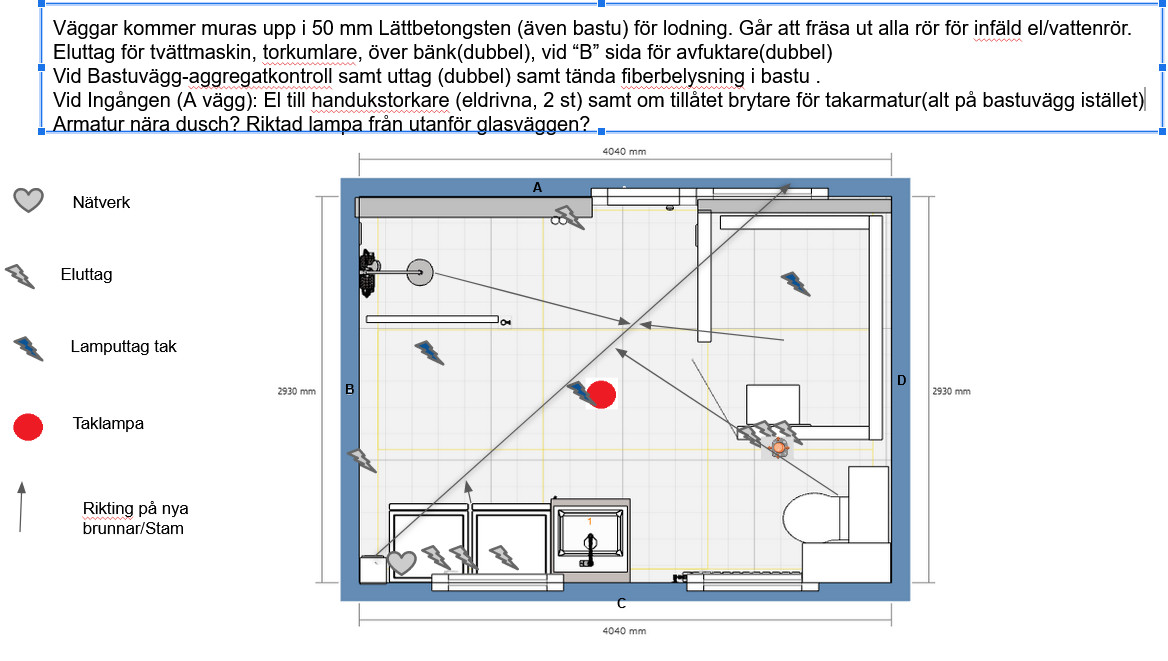 Väggar kommer muras upp i 50 mm Lättbetongsten (även bastu) för lodning. Går att fräsa ut alla rör för infäld el/vattenrör.
Eluttag för tvättmaskin, torkumlare, över bänk(dubbel), vid "B" sida för avfuktare(dubbel)
Vid Bastuvägg-aggregatkontroll samt uttag (dubbel) samt tända fiberbelysning i bastu .
Vid Ingången (A vägg): El till handukstorkare (eldrivna, 2 st) samt om tillåtet brytare för takarmatur(alt på bastuvägg istället)
Armatur nära dusch? Riktad lampa från utanför glasväggen?

Nätverk

Eluttag

Lamputtag tak

Taklampa

Rikting på nya brunnar/Stam

4040 mm

A

2930 mm

B

D

2930 mm

1

C

4040 mm