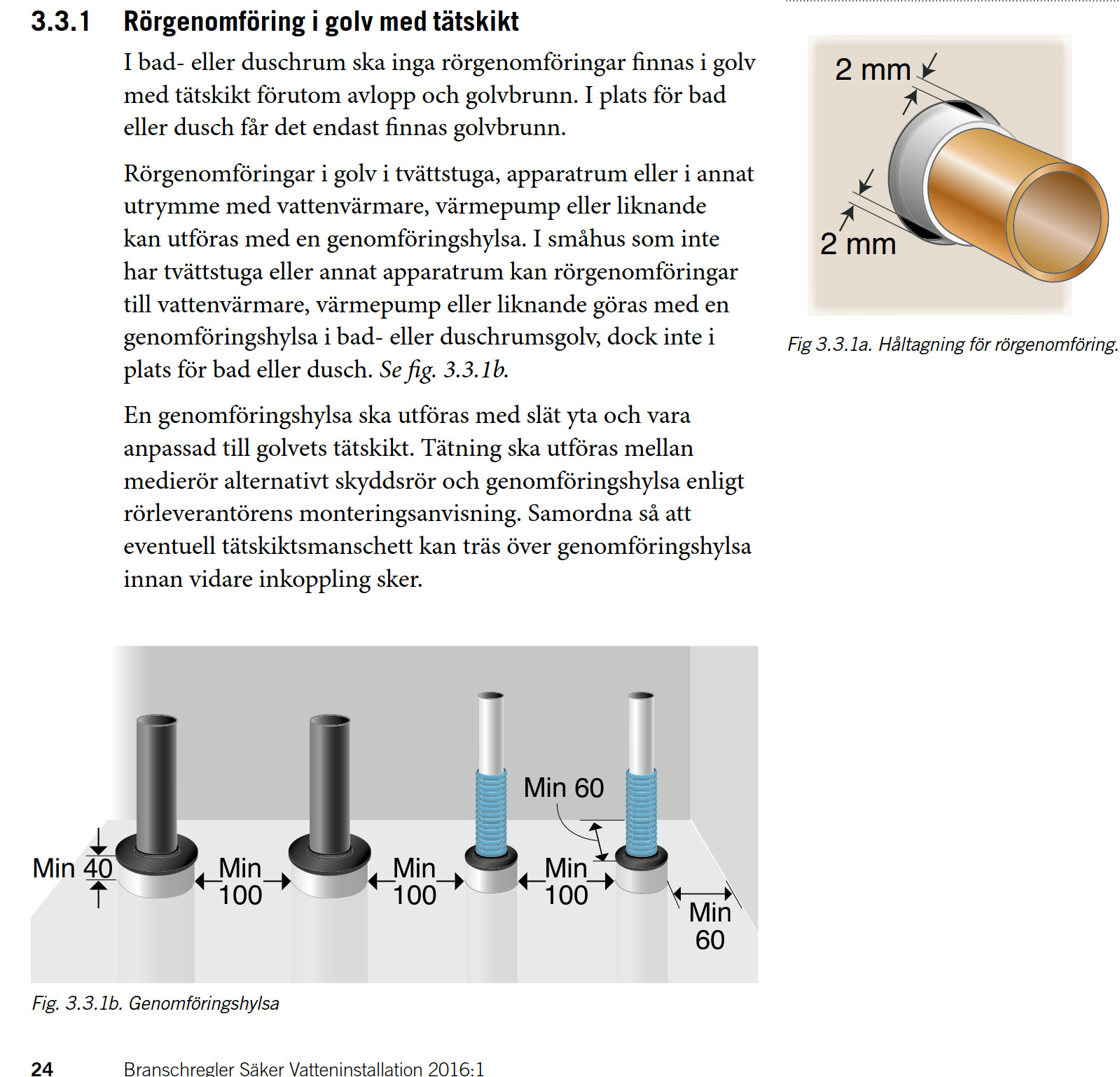 3.3.1 Rörgenomföring i golv med tätskikt

I bad- eller duschrum ska inga rörgenomföringar finnas i golv med tätskikt förutom avlopp och golvbrunn. I plats för bad eller dusch får det endast finnas golvbrunn.

Rörgenomföringar i golv i tvättstuga, apparatrum eller i annat utrymme med vattenvärmare, värmepump eller liknande kan utföras med en genomföringshylsa. I småhus som inte har tvättstuga eller annat apparatrum kan rörgenomföringar till vattenvärmare, värmepump eller liknande göras med en genomföringshylsa i bad- eller duschrumsgolv, dock inte i plats för bad eller dusch. Se fig. 3.3.1b.

En genomföringshylsa ska utföras med slät yta och vara anpassad till golvets tätskikt. Tätning ska utföras mellan medierör alternativt skyddsrör och genomföringshylsa enligt rörleverantörens monteringsanvisning. Samordna så att eventuell tätskiktsmanschett kan träs över genomföringshylsa innan vidare inkoppling sker.

2 mm
2 mm

Fig 3.3.1a. Håltagning för rörgenomföring.

Min 40
Min 100
Min 100
Min 60
Min 100
Min 60

Fig. 3.3.1b. Genomföringshylsa

24 Branschregler Säker Vatteninstallation 2016:1