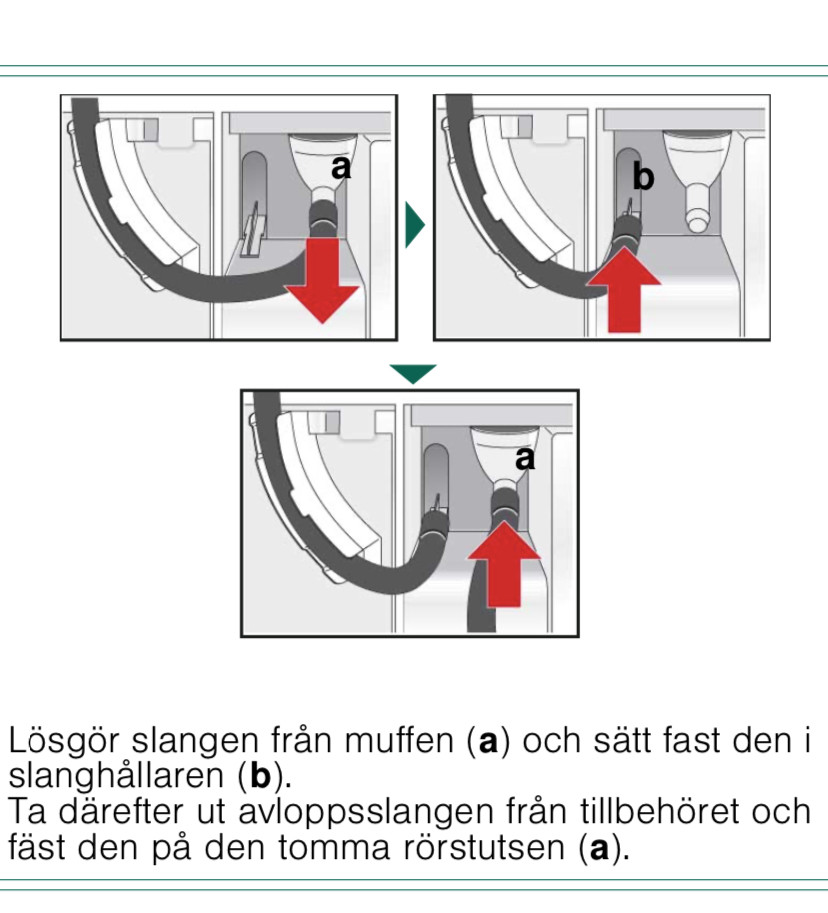 a

b

a

Lösgör slangen från muffen (**a**) och sätt fast den i slanghållaren (**b**).
Ta därefter ut avloppsslangen från tillbehöret och fäst den på den tomma rörstutsen (**a**).