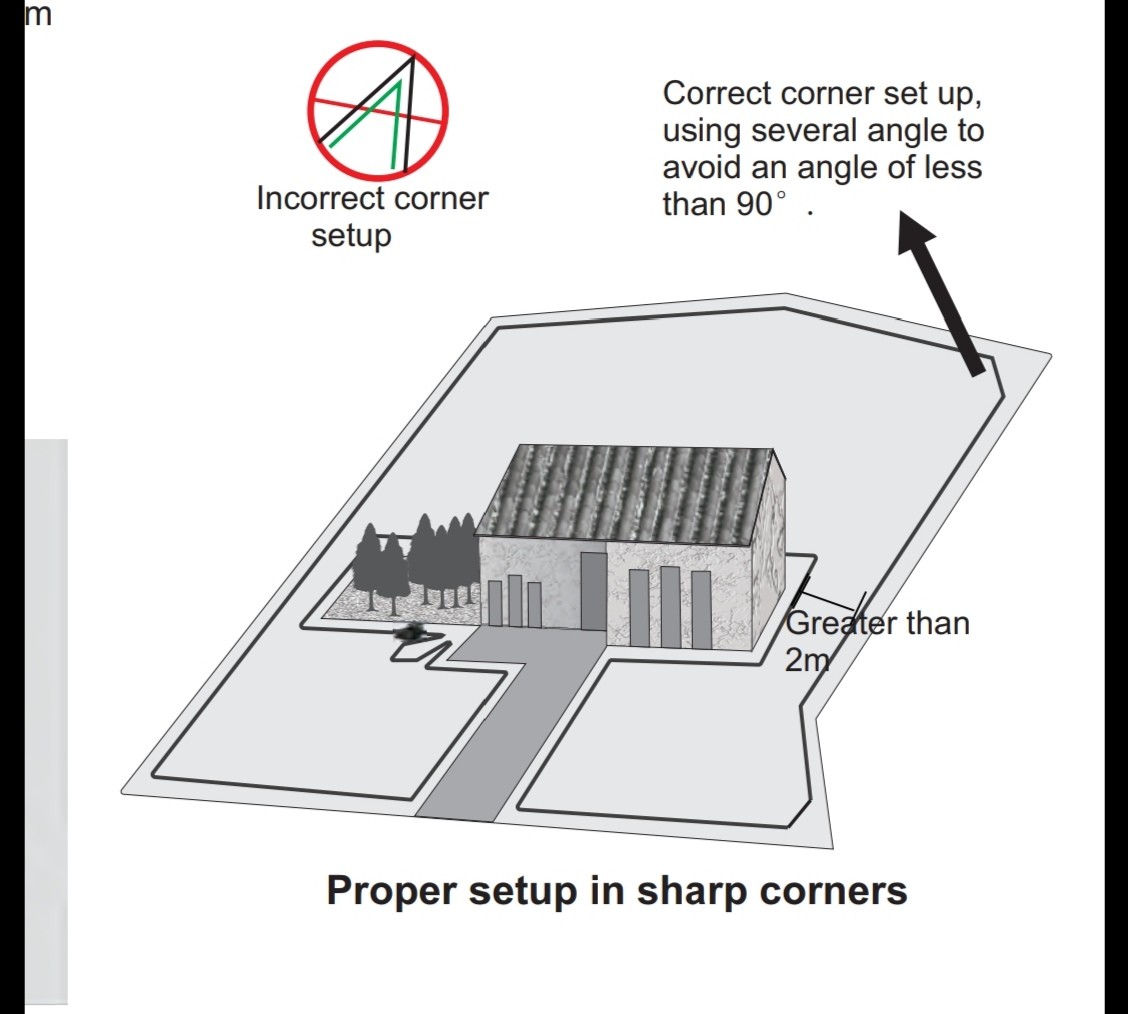 m

Incorrect corner setup

Correct corner set up, using several angle to avoid an angle of less than 90° .

Greater than 2m

Proper setup in sharp corners