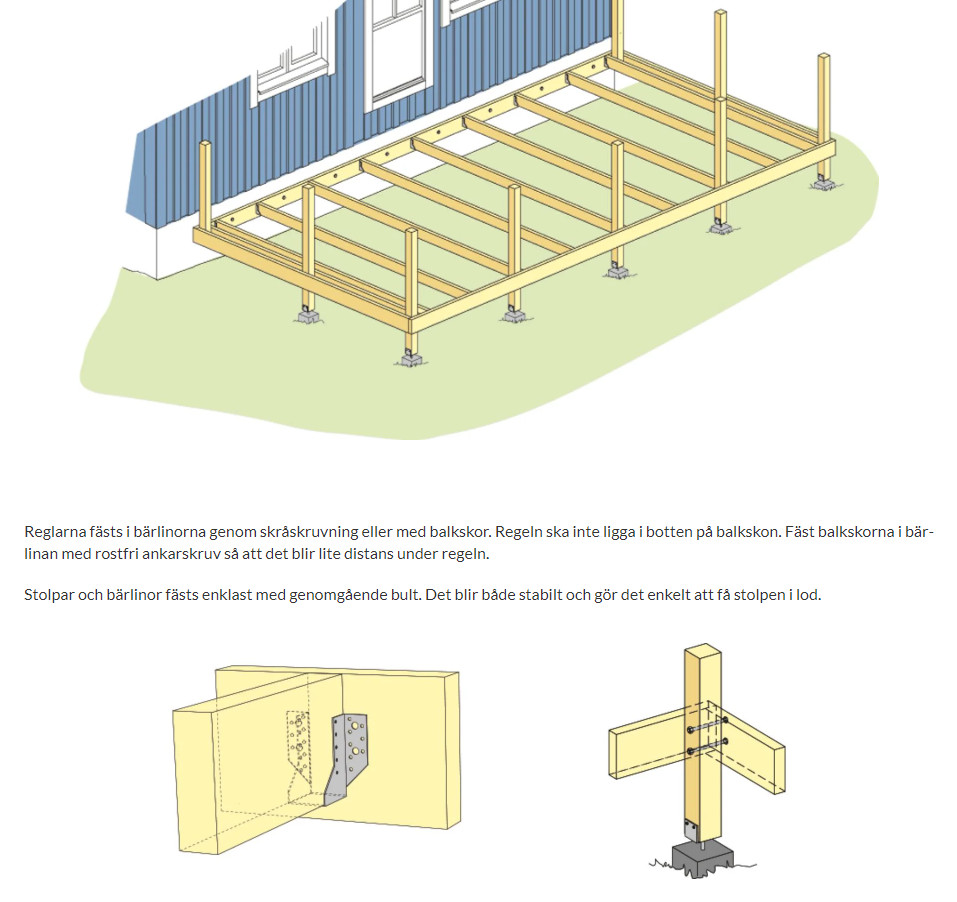 Reglarna fästs i bärlinorna genom skråskruvning eller med balkskor. Regeln ska inte ligga i botten på balkskon. Fäst balkskorna i bärlinan med rostfri ankarskruv så att det blir lite distans under regeln.

Stolpar och bärlinor fästs enklast med genomgående bult. Det blir både stabilt och gör det enkelt att få stolpen i lod.