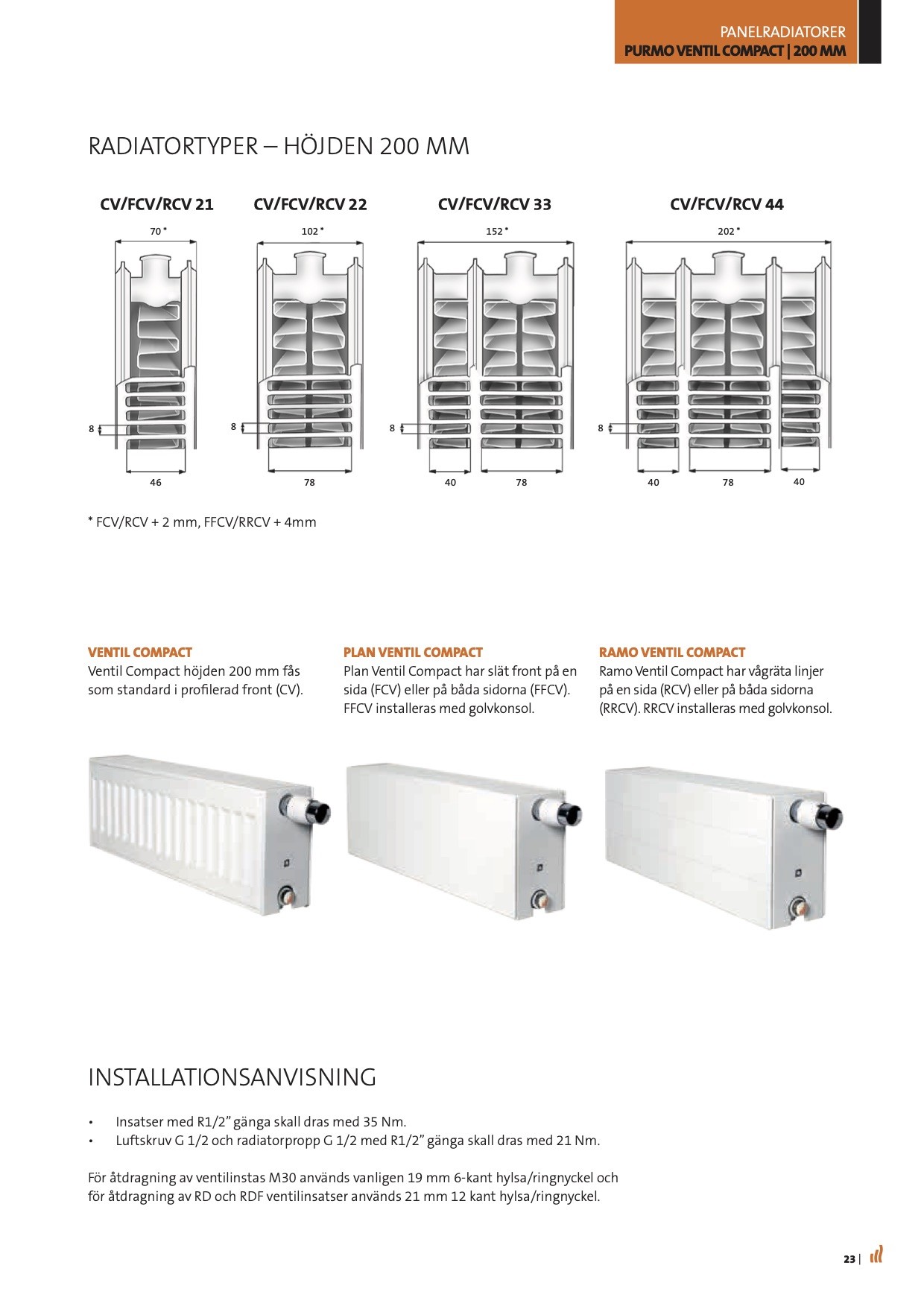 PANELRADIATORER
PURMO VENTIL COMPACT | 200 MM

RADIATORTYPER – HÖJDEN 200 MM

CV/FCV/RCV 21

70 *

8

46

CV/FCV/RCV 22

102 *

8

78

CV/FCV/RCV 33

152 *

8

40

78

CV/FCV/RCV 44

202 *

8

40

78

40

* FCV/RCV + 2 mm, FFCV/RRCV + 4mm

VENTIL COMPACT
Ventil Compact höjden 200 mm fås som standard i profilerad front (CV).

PLAN VENTIL COMPACT
Plan Ventil Compact har slät front på en sida (FCV) eller på båda sidorna (FFCV). FFCV installeras med golvkonsol.

RAMO VENTIL COMPACT
Ramo Ventil Compact har vågräta linjer på en sida (RCV) eller på båda sidorna (RRCV). RRCV installeras med golvkonsol.

INSTALLATIONSANVISNING

• Insatser med R1/2” gänga skall dras med 35 Nm.
• Luftskruv G 1/2 och radiatorpropp G 1/2 med R1/2” gänga skall dras med 21 Nm.

För åtdragning av ventilinstas M30 används vanligen 19 mm 6-kant hylsa/ringnyckel och för åtdragning av RD och RDF ventilinsatser används 21 mm 12 kant hylsa/ringnyckel.

23 |