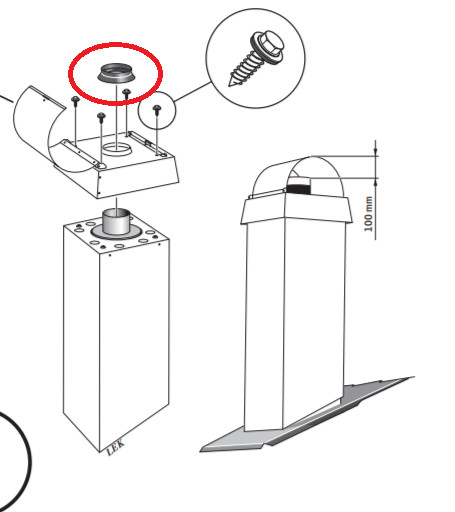 100 mm

LEK