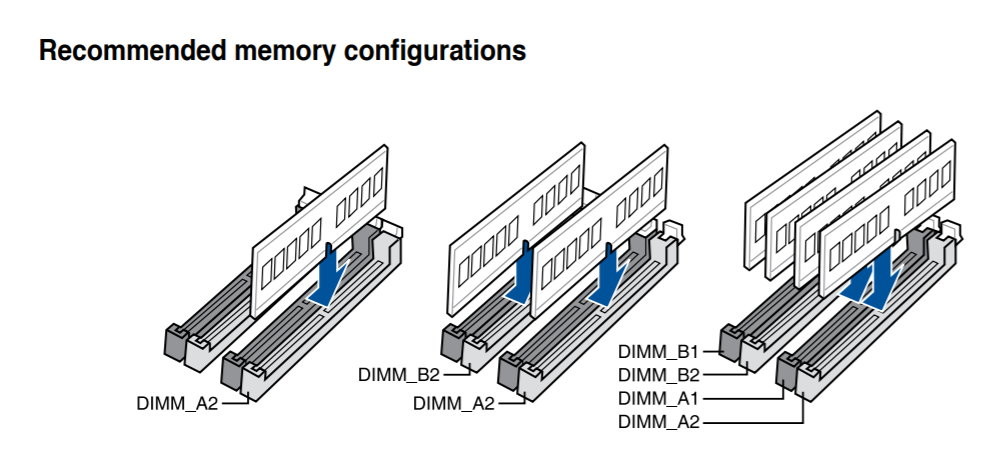 Recommended memory configurations

DIMM_A2

DIMM_B2
DIMM_A2

DIMM_B1
DIMM_B2
DIMM_A1
DIMM_A2