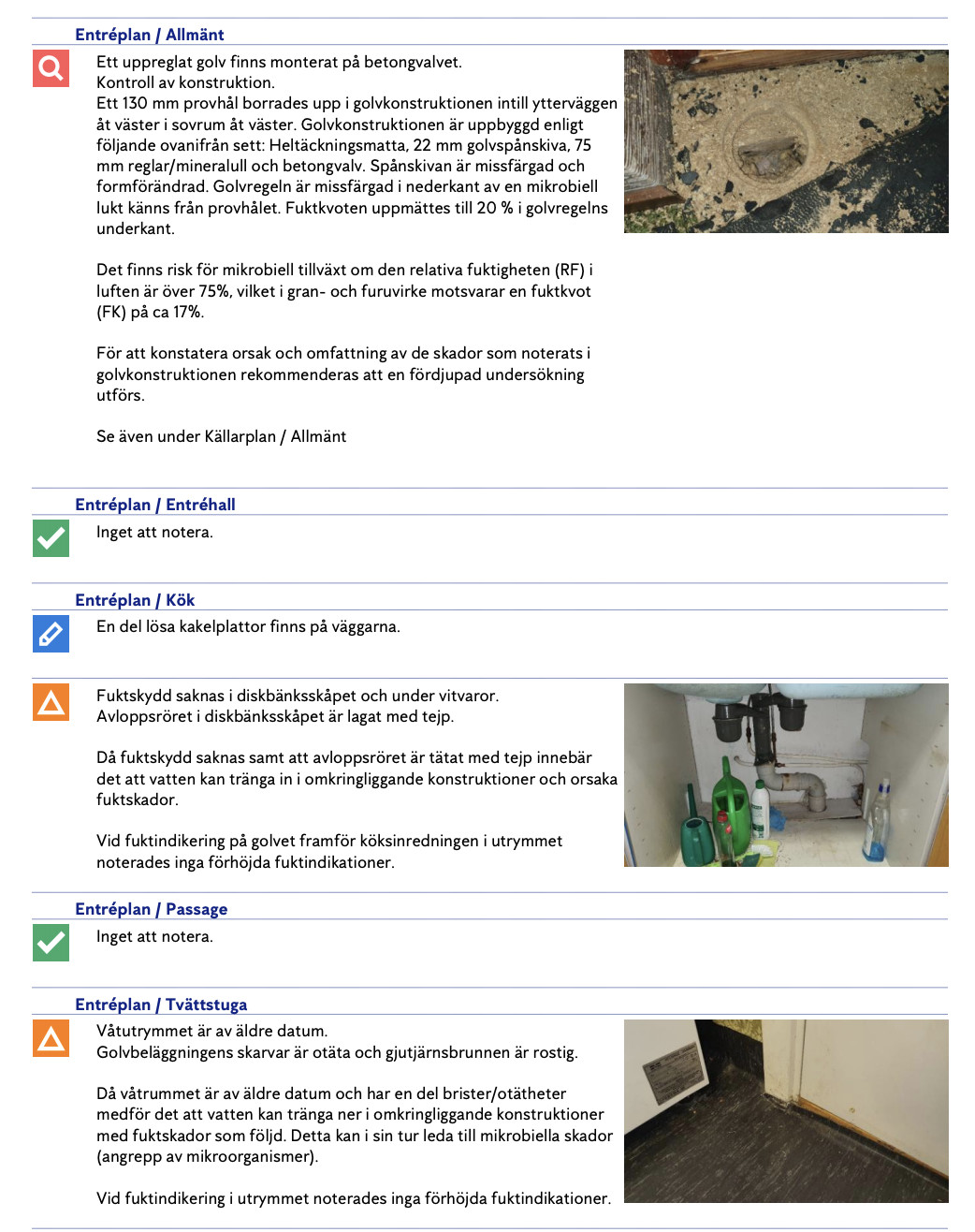 Entréplan / Allmänt

Ett uppreglat golv finns monterat på betongvalvet.
Kontroll av konstruktion.
Ett 130 mm provhål borrades upp i golvkonstruktionen intill ytterväggen åt väster i sovrum åt väster. Golvkonstruktionen är uppbyggd enligt följande ovanifrån sett: Heltäckningsmatta, 22 mm golvspånskiva, 75 mm reglar/mineralull och betongvalv. Spånskivan är missfärgad och formförändrad. Golvregeln är missfärgad i nederkant av en mikrobiell lukt känns från provhålet. Fuktkvoten uppmättes till 20 % i golvregelns underkant.

Det finns risk för mikrobiell tillväxt om den relativa fuktigheten (RF) i luften är över 75%, vilket i gran- och furuvirke motsvarar en fuktkvot (FK) på ca 17%.

För att konstatera orsak och omfattning av de skador som noterats i golvkonstruktionen rekommenderas att en fördjupad undersökning utförs.

Se även under Källarplan / Allmänt

Entréplan / Entréhall

Inget att notera.

Entréplan / Kök

En del lösa kakelplattor finns på väggarna.

Fuktskydd saknas i diskbänksskåpet och under vitvaror.
Avloppsröret i diskbänksskåpet är lagat med tejp.

Då fuktskydd saknas samt att avloppsröret är tätat med tejp innebär det att vatten kan tränga in i omkringliggande konstruktioner och orsaka fuktskador.

Vid fuktindikering på golvet framför köksinredningen i utrymmet noterades inga förhöjda fuktindikationer.

Entréplan / Passage

Inget att notera.

Entréplan / Tvättstuga

Våtutrymmet är av äldre datum.
Golvbeläggningens skarvar är otäta och gjutjärnsbrunnen är rostig.

Då våtrummet är av äldre datum och har en del brister/otätheter medför det att vatten kan tränga ner i omkringliggande konstruktioner med fuktskador som följd. Detta kan i sin tur leda till mikrobiella skador (angrepp av mikroorganismer).

Vid fuktindikering i utrymmet noterades inga förhöjda fuktindikationer.