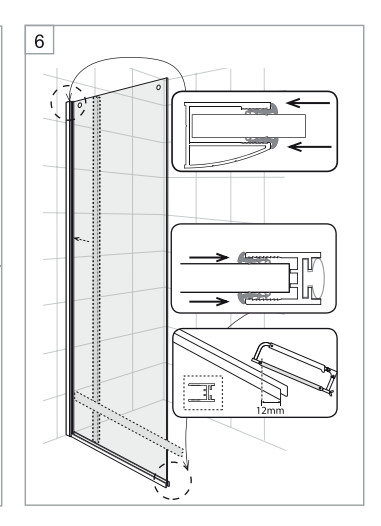 6

12mm