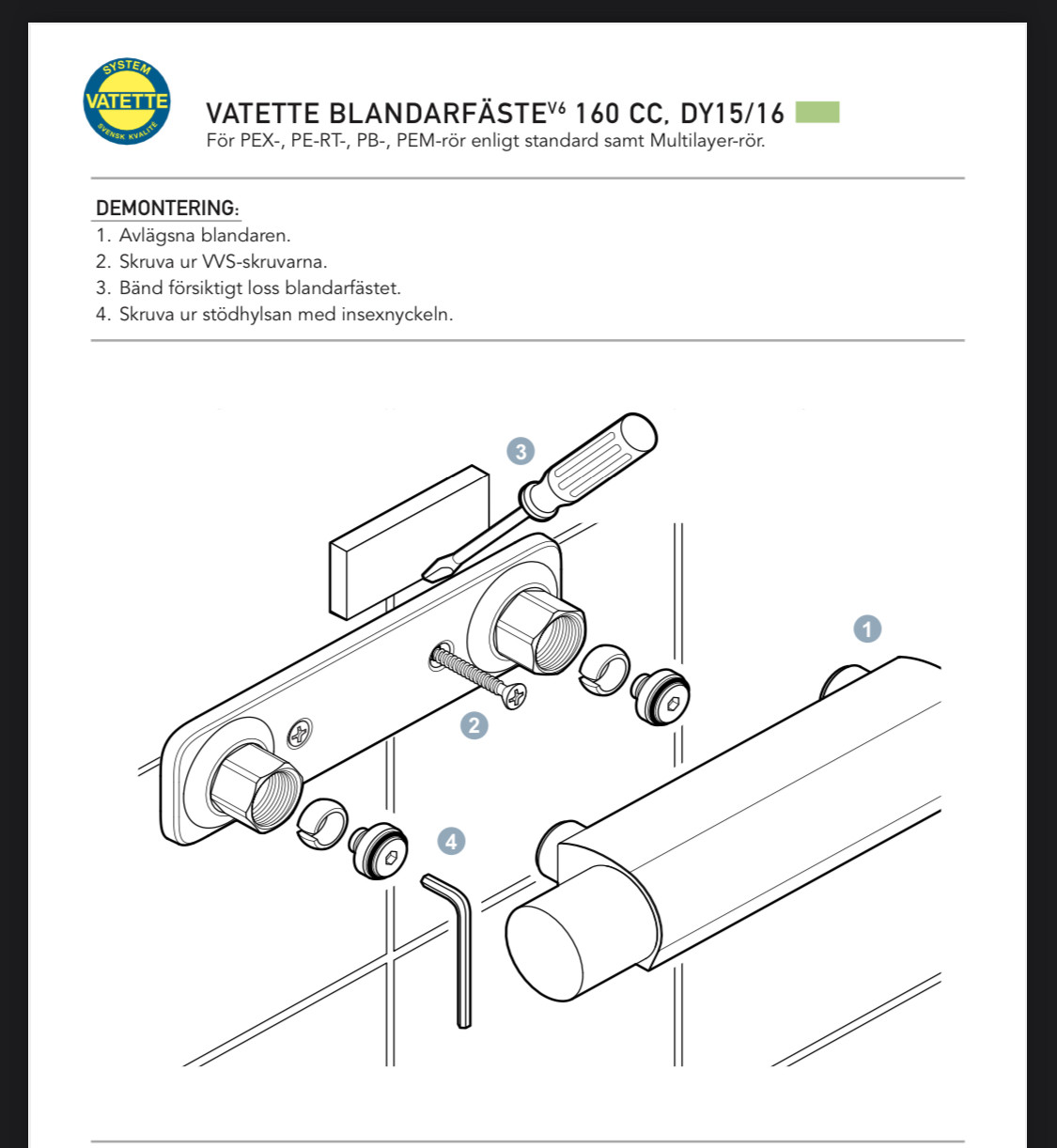 SYSTEM
VATETTE
SVENSK KVALITÉ

VATETTE BLANDARFÄSTE$^{V6}$ 160 CC, DY15/16
För PEX-, PE-RT-, PB-, PEM-rör enligt standard samt Multilayer-rör.

DEMONTERING:
1. Avlägsna blandaren.
2. Skruva ur VVS-skruvarna.
3. Bänd försiktigt loss blandarfästet.
4. Skruva ur stödhylsan med insexnyckeln.

3
1
2
4