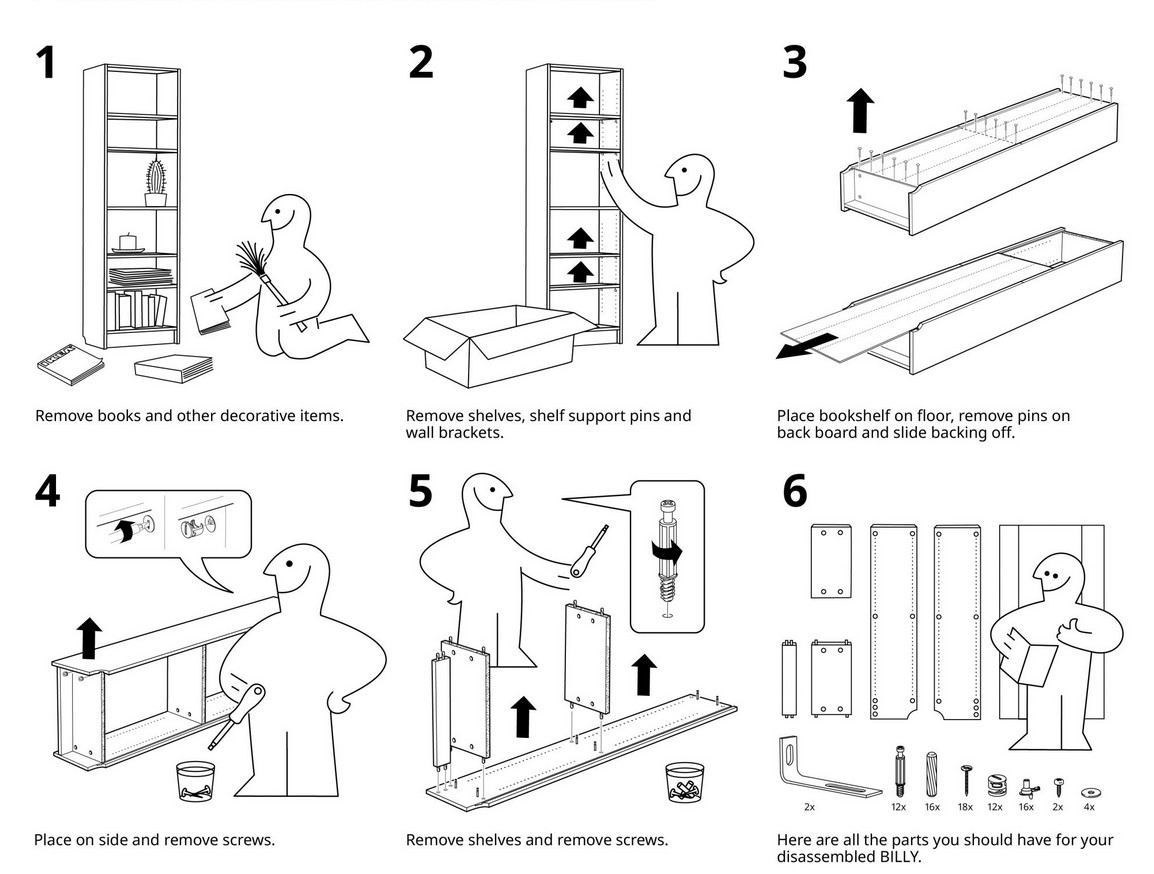 1

Remove books and other decorative items.

2

Remove shelves, shelf support pins and wall brackets.

3

Place bookshelf on floor, remove pins on back board and slide backing off.

4

Place on side and remove screws.

5

Remove shelves and remove screws.

6

2x 12x 16x 18x 12x 16x 2x 4x

Here are all the parts you should have for your disassembled BILLY.