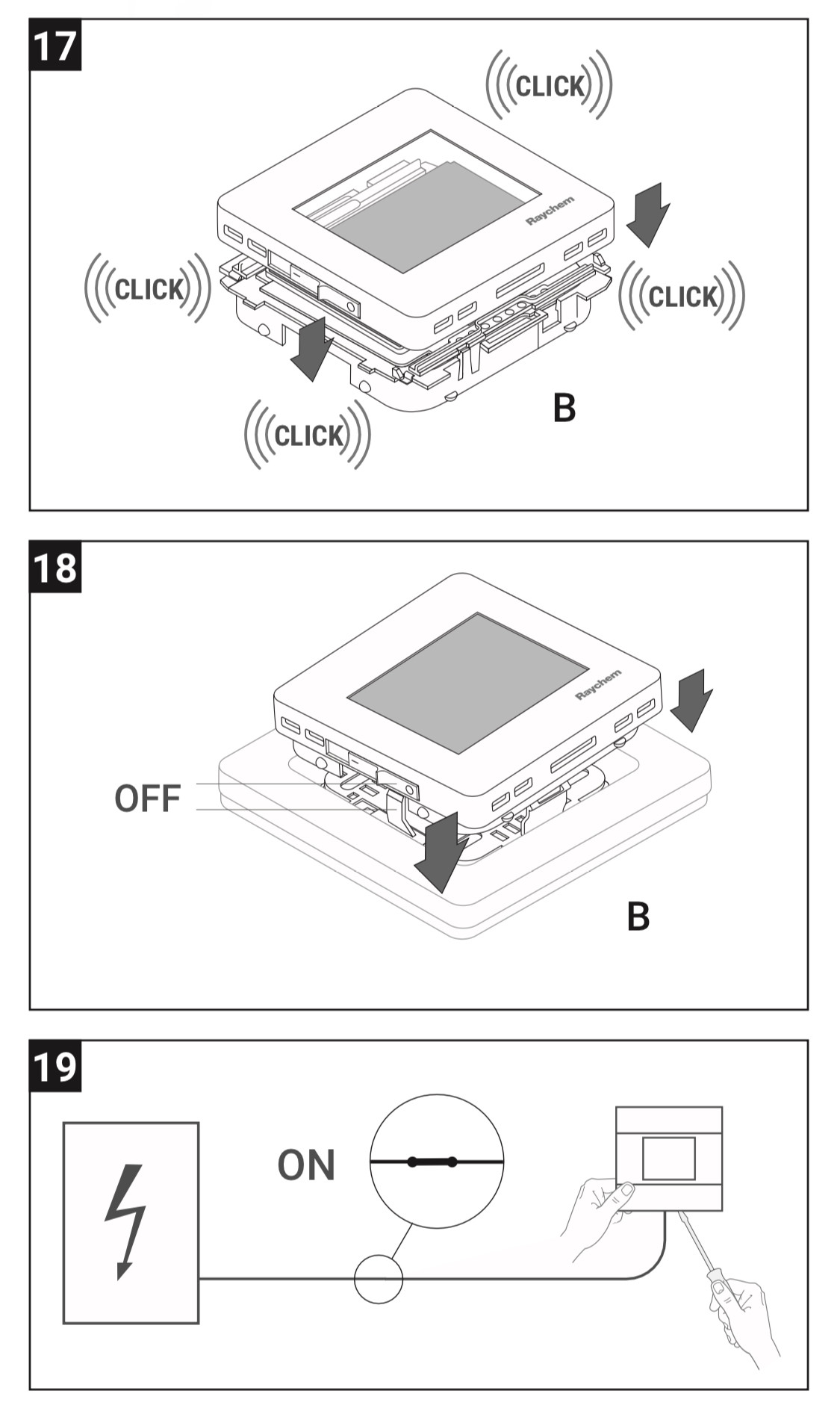 17

CLICK

Raychem

CLICK

CLICK

CLICK

B

18

Raychem

OFF

B

19

ON