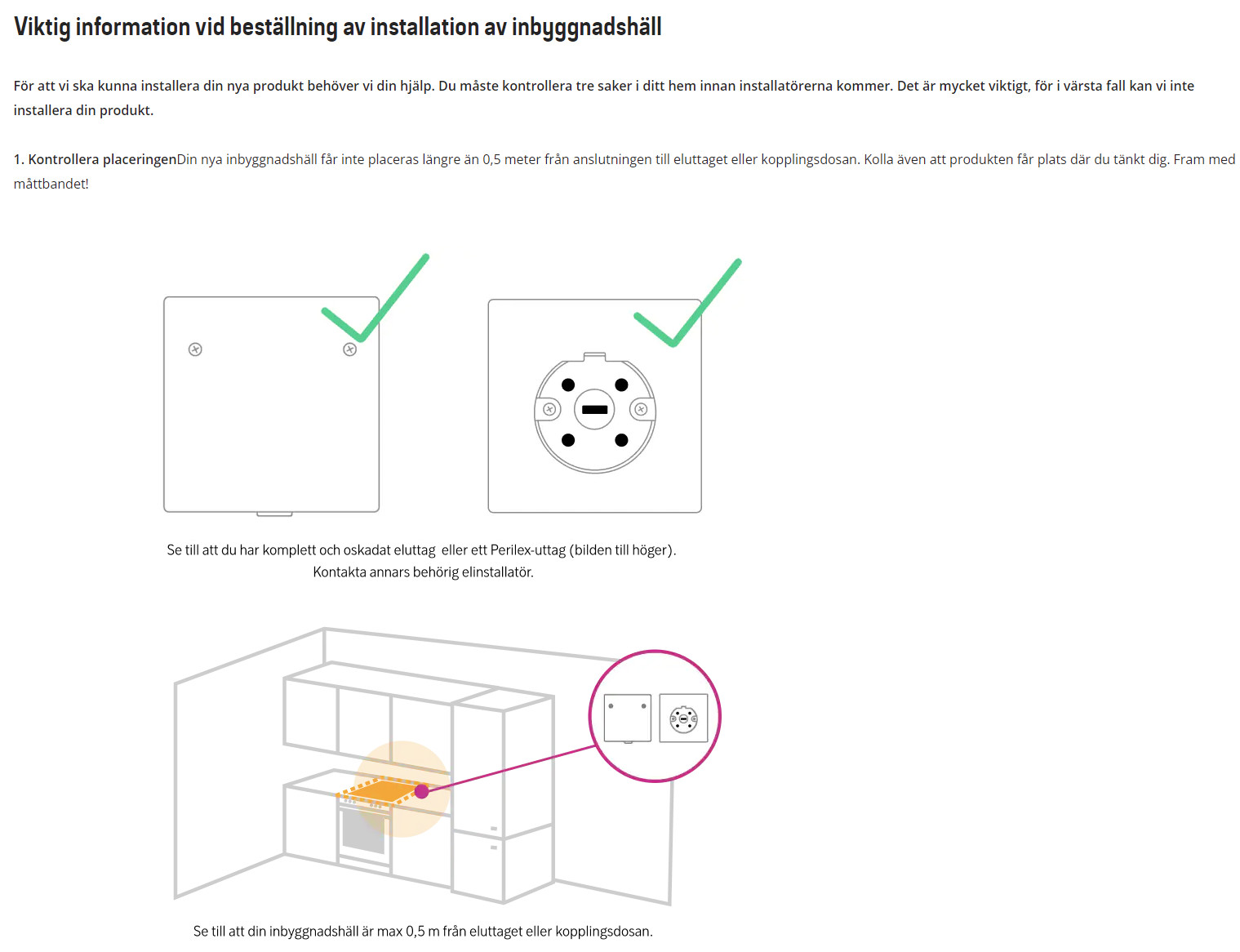 Viktig information vid beställning av installation av inbyggnadshäll

För att vi ska kunna installera din nya produkt behöver vi din hjälp. Du måste kontrollera tre saker i ditt hem innan installatörerna kommer. Det är mycket viktigt, för i värsta fall kan vi inte installera din produkt.

1. Kontrollera placeringenDin nya inbyggnadshäll får inte placeras längre än 0,5 meter från anslutningen till eluttaget eller kopplingsdosan. Kolla även att produkten får plats där du tänkt dig. Fram med måttbandet!

Se till att du har komplett och oskadat eluttag eller ett Perilex-uttag (bilden till höger). Kontakta annars behörig elinstallatör.

Se till att din inbyggnadshäll är max 0,5 m från eluttaget eller kopplingsdosan.