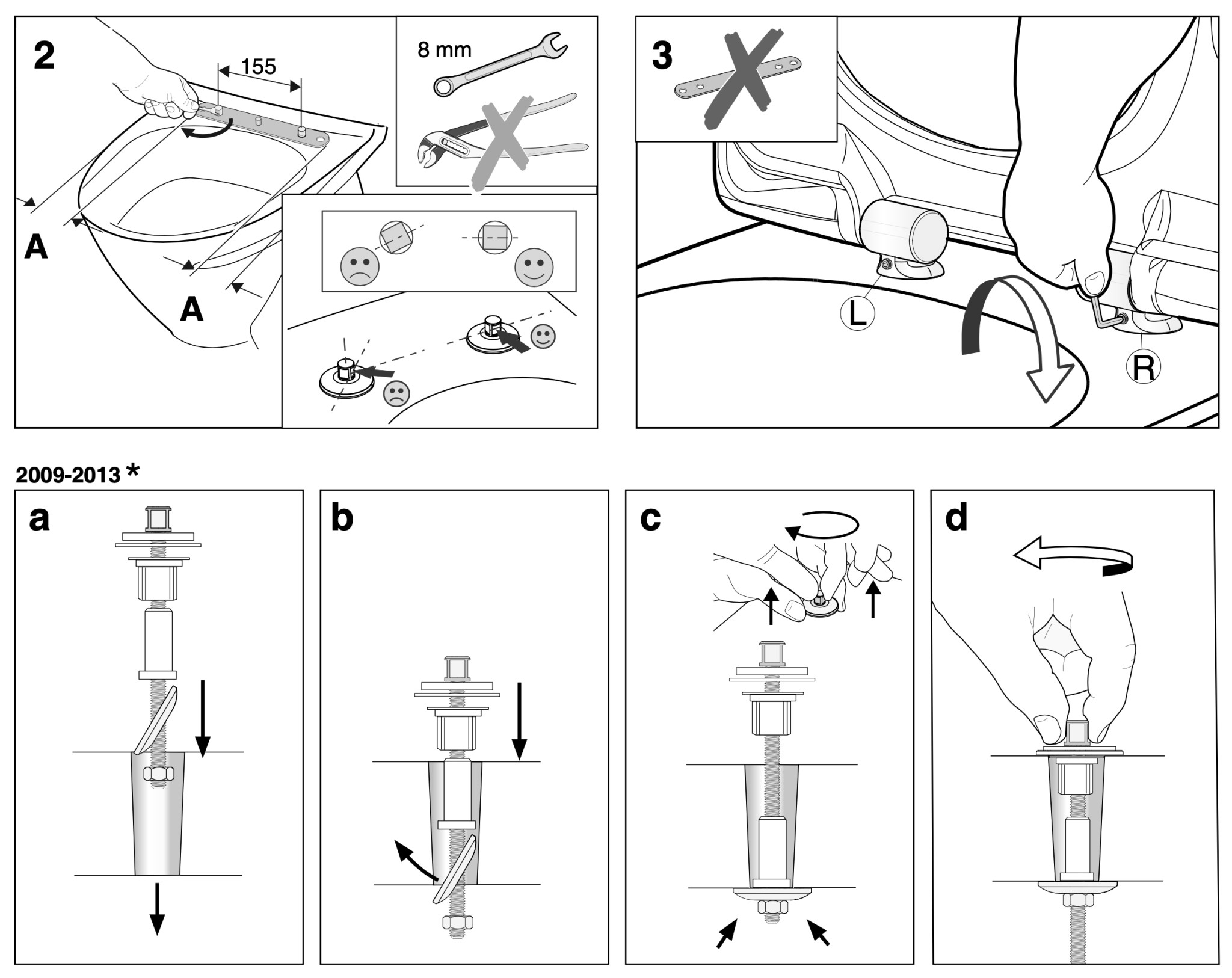 2

155

8 mm

A

A

3

L

R

2009-2013 *

a

b

c

d