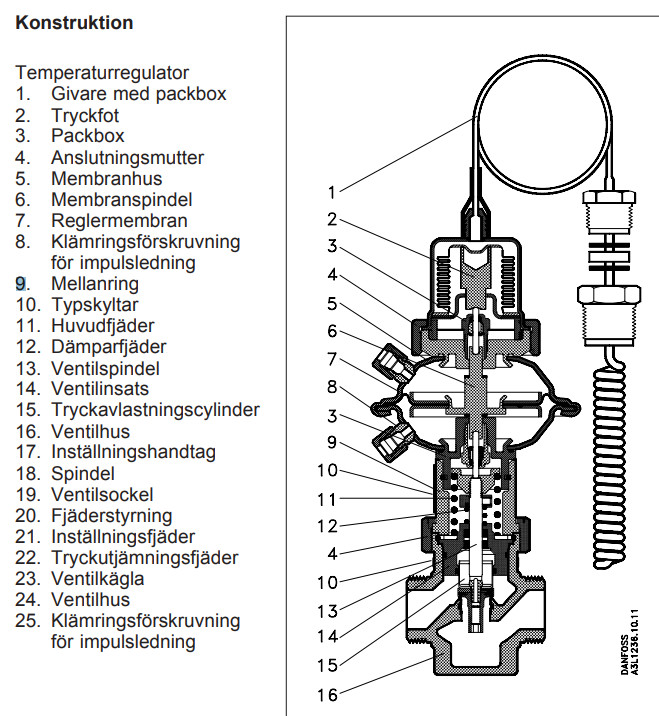 **Konstruktion**

Temperaturregulator
1. Givare med packbox
2. Tryckfot
3. Packbox
4. Anslutningsmutter
5. Membranhus
6. Membranspindel
7. Reglermembran
8. Klämringsförskruvning för impulsledning
9. Mellanring
10. Typskyltar
11. Huvudfjäder
12. Dämparfjäder
13. Ventilspindel
14. Ventilinsats
15. Tryckavlastningscylinder
16. Ventilhus
17. Inställningshandtag
18. Spindel
19. Ventilsockel
20. Fjäderstyrning
21. Inställningsfjäder
22. Tryckutjämningsfjäder
23. Ventilkägla
24. Ventilhus
25. Klämringsförskruvning för impulsledning

1
2
3
4
5
6
7
8
3
9
10
11
12
4
10
13
14
15
16

DANFOSS
A3L1238.10.11