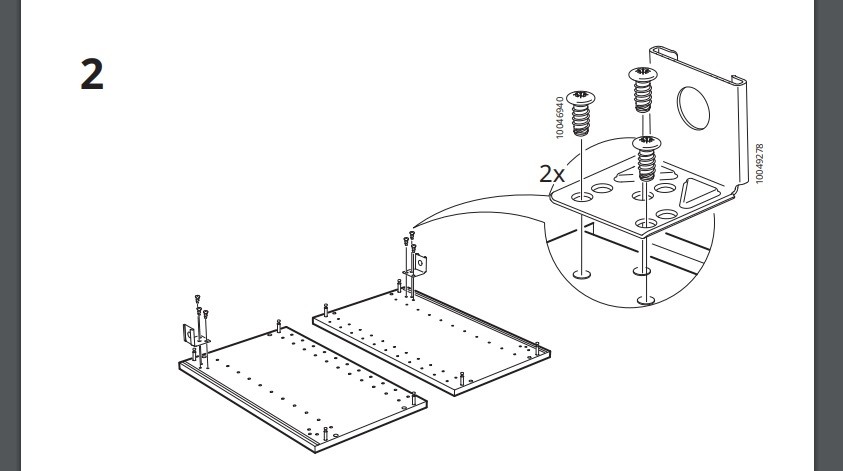 2

10046940

2x

10049278