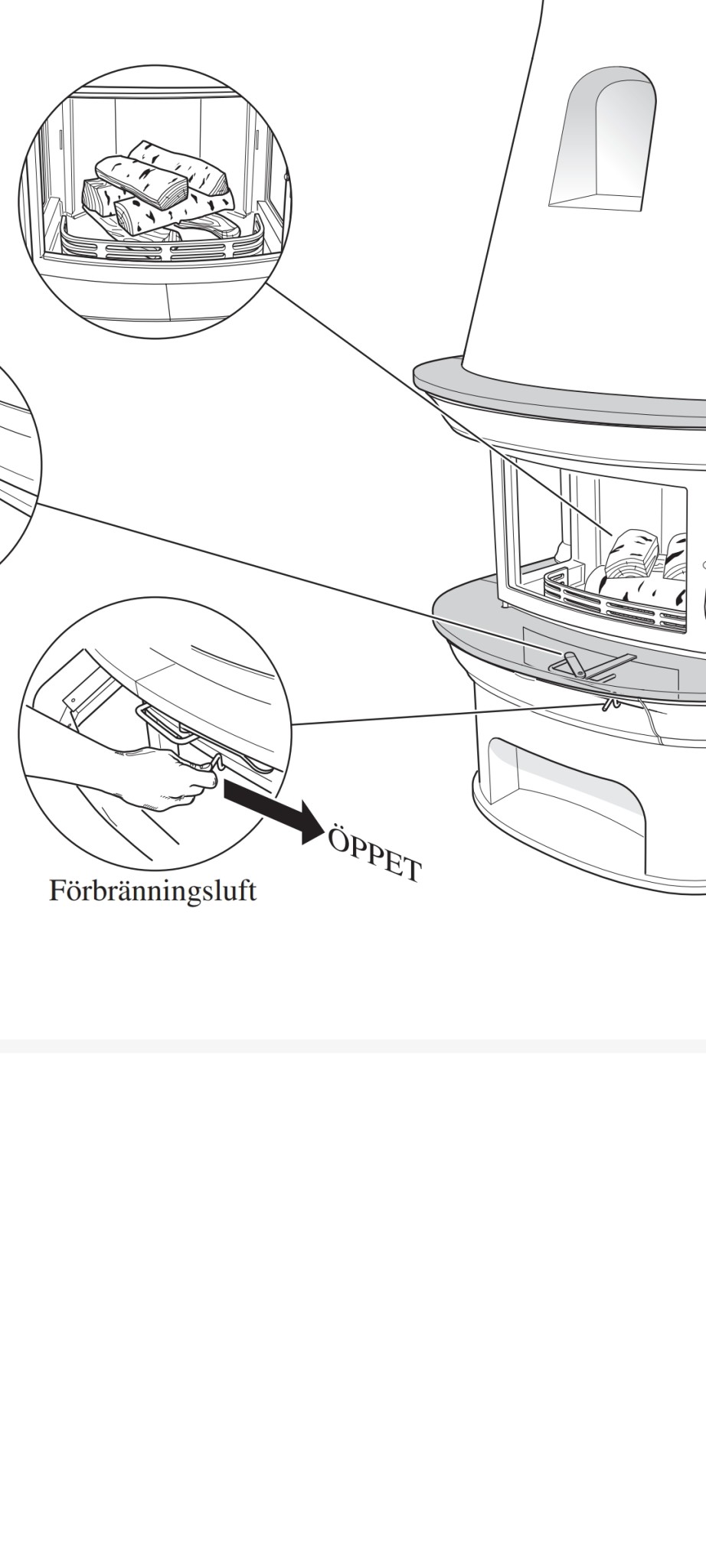 ÖPPET

Förbränningsluft