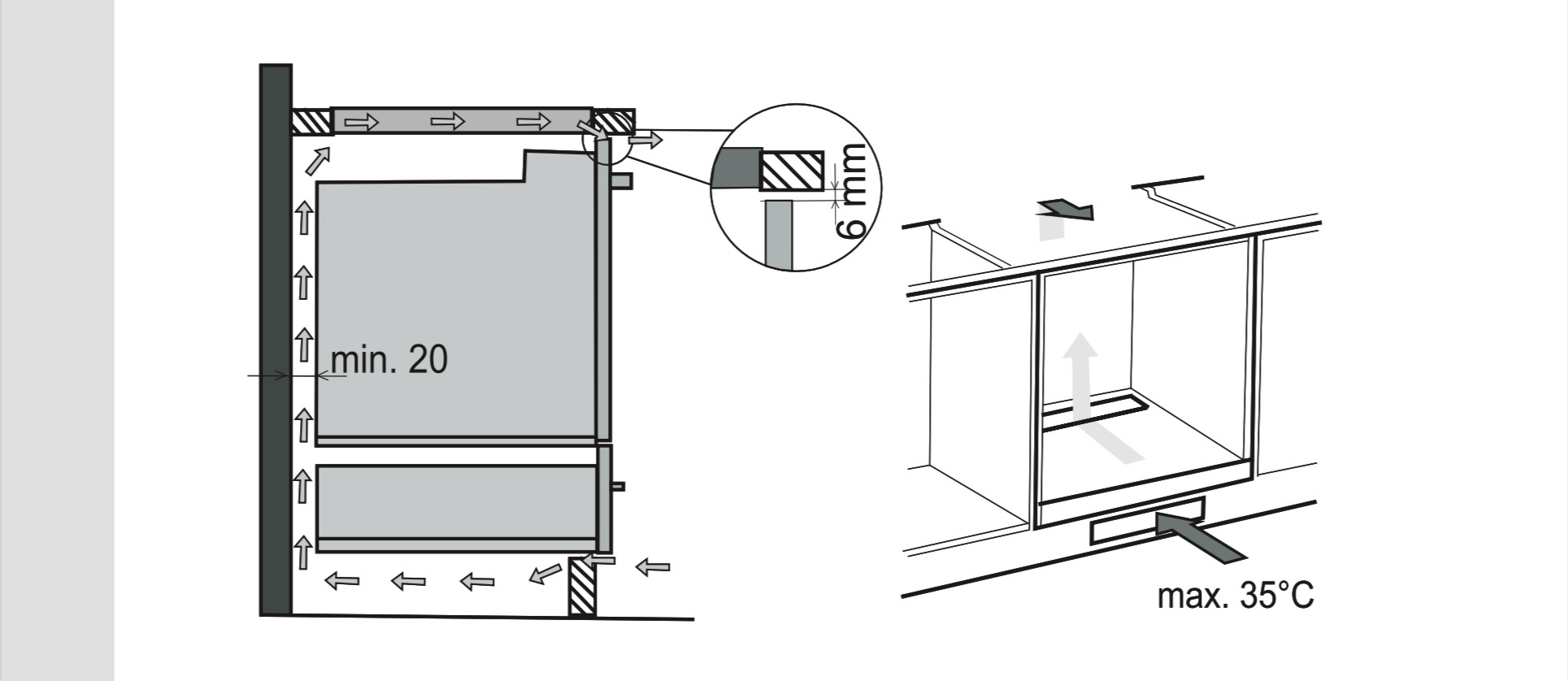 6 mm

min. 20

max. 35°C