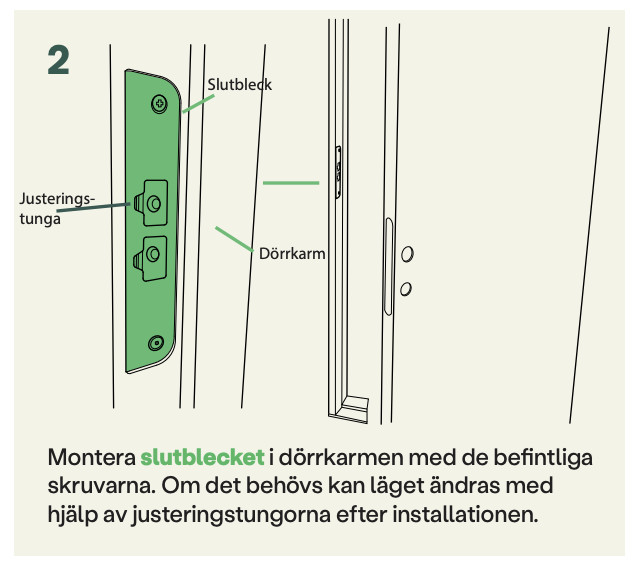 2

Slutbleck

Justeringstunga

Dörrkarm

Montera slutblecket i dörrkarmen med de befintliga skruvarna. Om det behövs kan läget ändras med hjälp av justeringstungorna efter installationen.