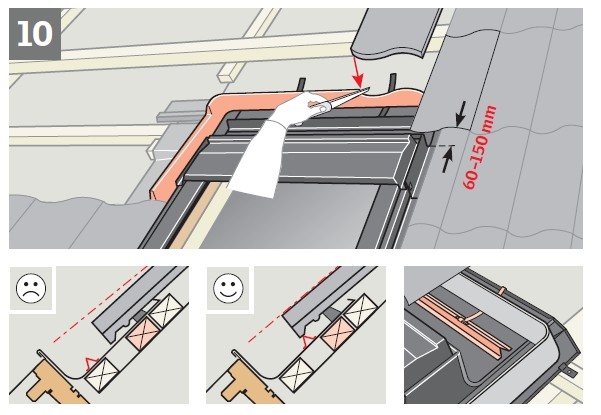 10

60-150 mm