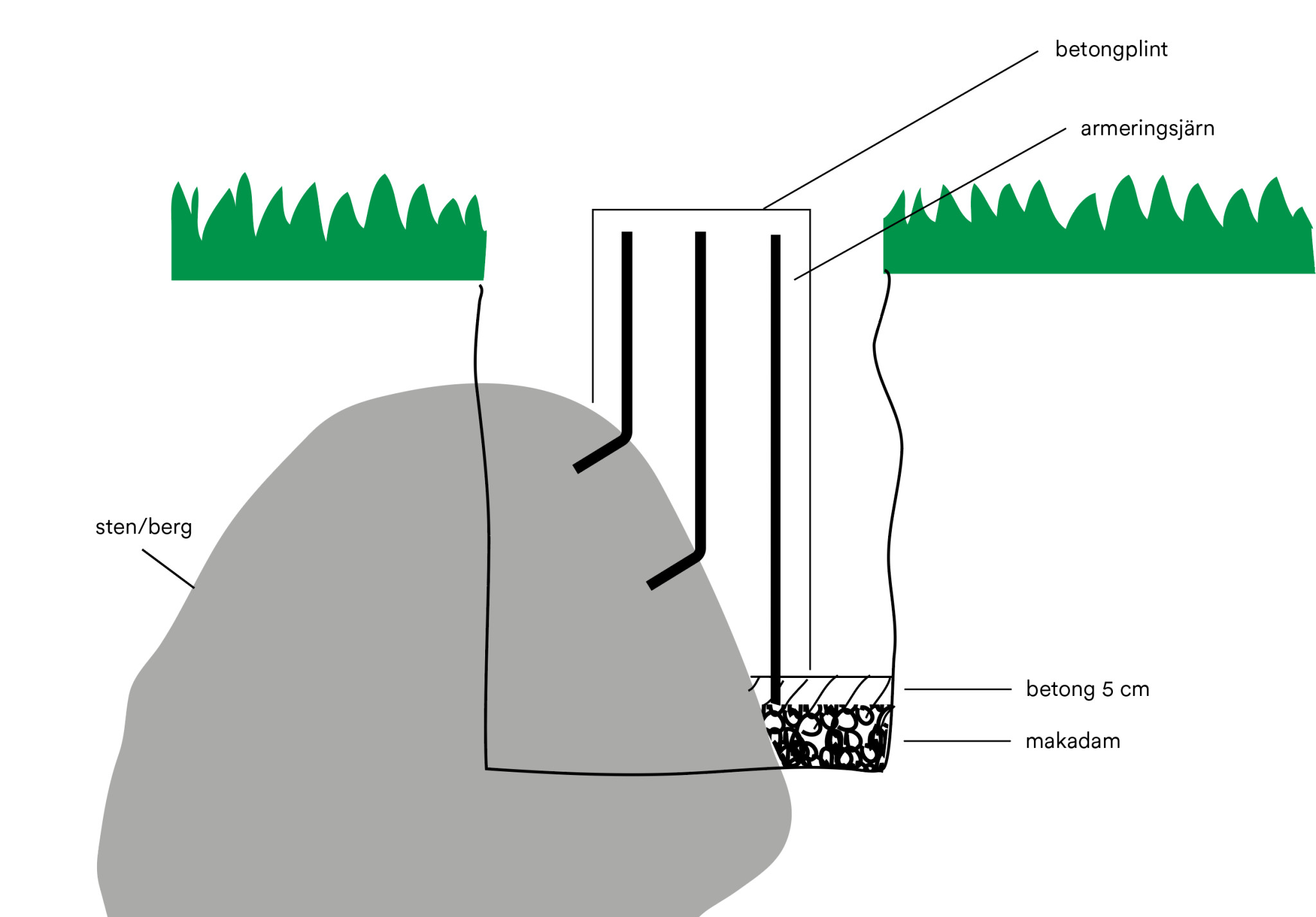 betongplint

armeringsjärn

sten/berg

betong 5 cm

makadam