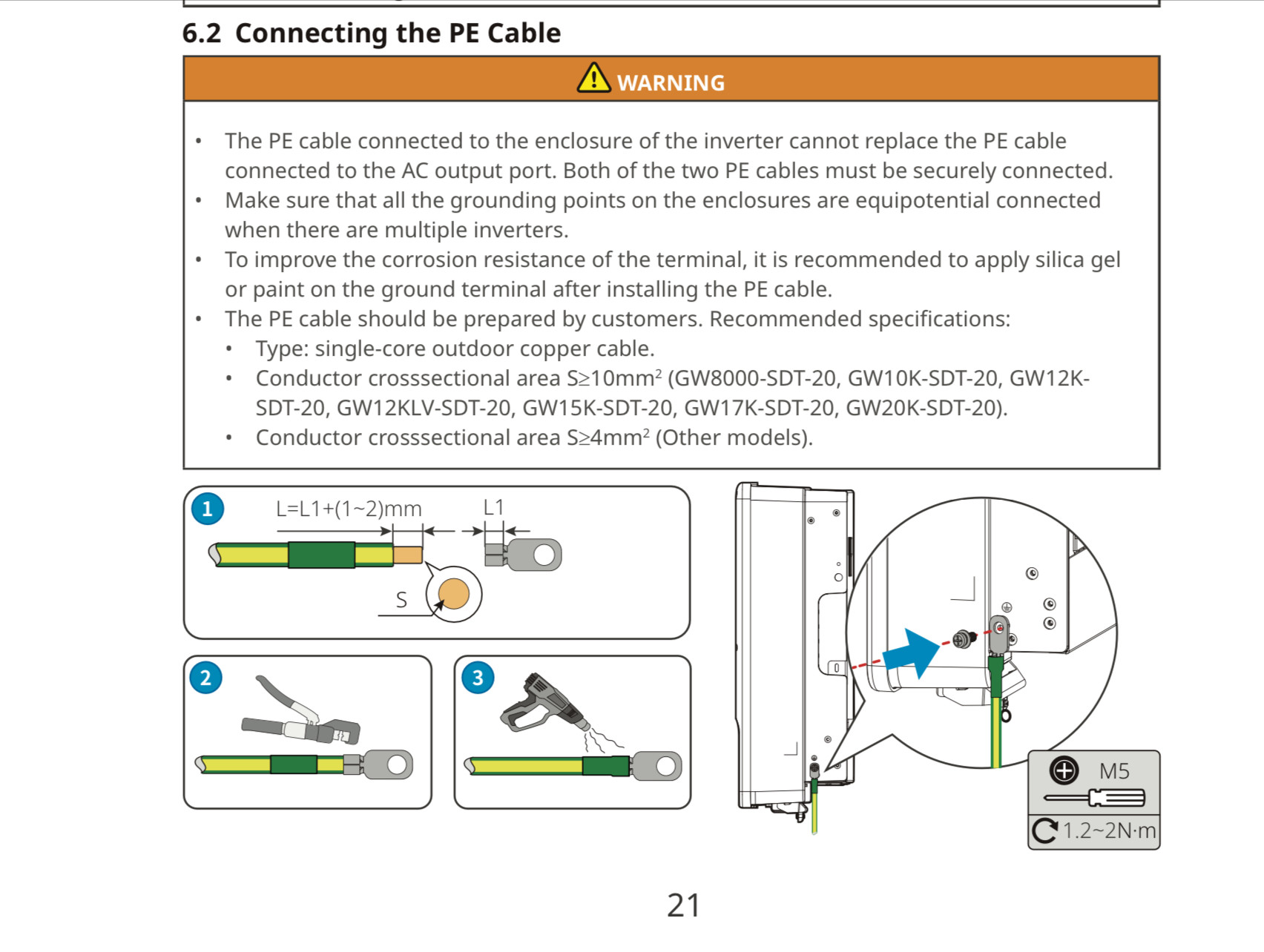 6.2 Connecting the PE Cable

WARNING

• The PE cable connected to the enclosure of the inverter cannot replace the PE cable connected to the AC output port. Both of the two PE cables must be securely connected.
• Make sure that all the grounding points on the enclosures are equipotential connected when there are multiple inverters.
• To improve the corrosion resistance of the terminal, it is recommended to apply silica gel or paint on the ground terminal after installing the PE cable.
• The PE cable should be prepared by customers. Recommended specifications:
  • Type: single-core outdoor copper cable.
  • Conductor crosssectional area S≥10mm$^2$ (GW8000-SDT-20, GW10K-SDT-20, GW12K-SDT-20, GW12KLV-SDT-20, GW15K-SDT-20, GW17K-SDT-20, GW20K-SDT-20).
  • Conductor crosssectional area S≥4mm$^2$ (Other models).

1

L=L1+(1~2)mm

L1

S

2

3

M5

1.2~2N·m

21