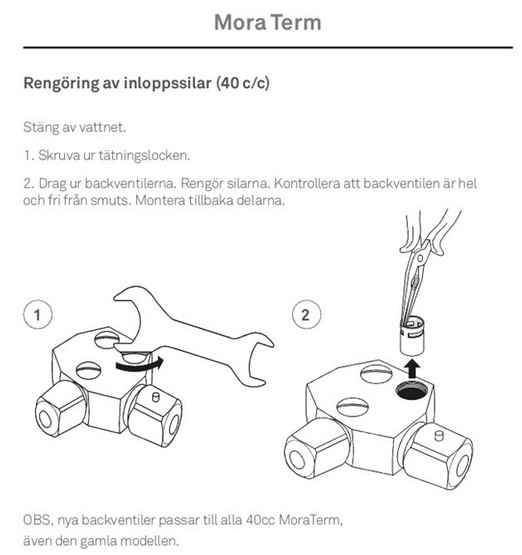 Mora Term

Rengöring av inloppssilar (40 c/c)

Stäng av vattnet.

1. Skruva ur tätningslocken.

2. Drag ur backventilerna. Rengör silarna. Kontrollera att backventilen är hel och fri från smuts. Montera tillbaka delarna.

1

2

OBS, nya backventiler passar till alla 40cc MoraTerm, även den gamla modellen.