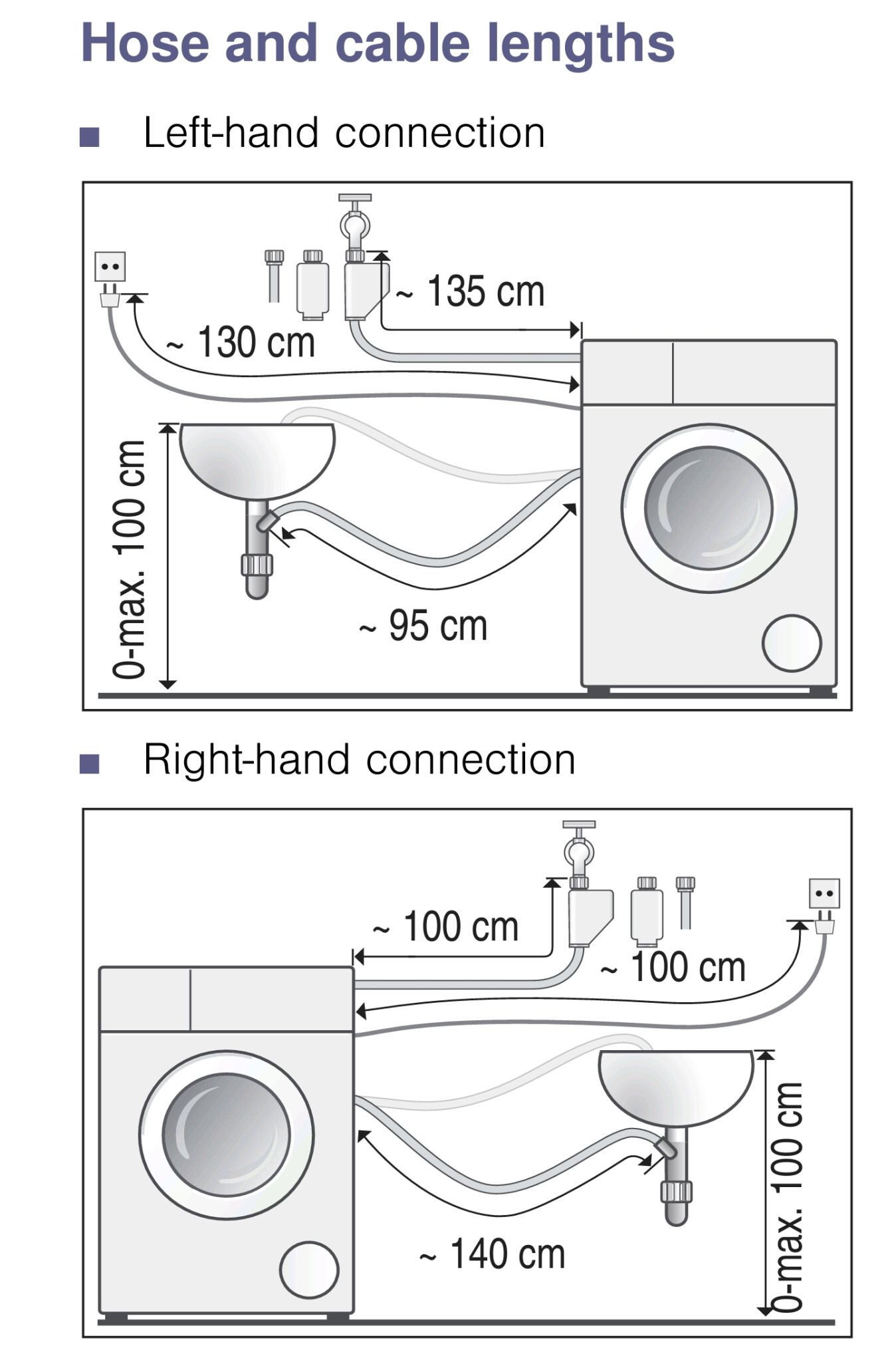 Hose and cable lengths

■ Left-hand connection

~ 135 cm

~ 130 cm

0-max. 100 cm

~ 95 cm

■ Right-hand connection

~ 100 cm

~ 100 cm

0-max. 100 cm

~ 140 cm