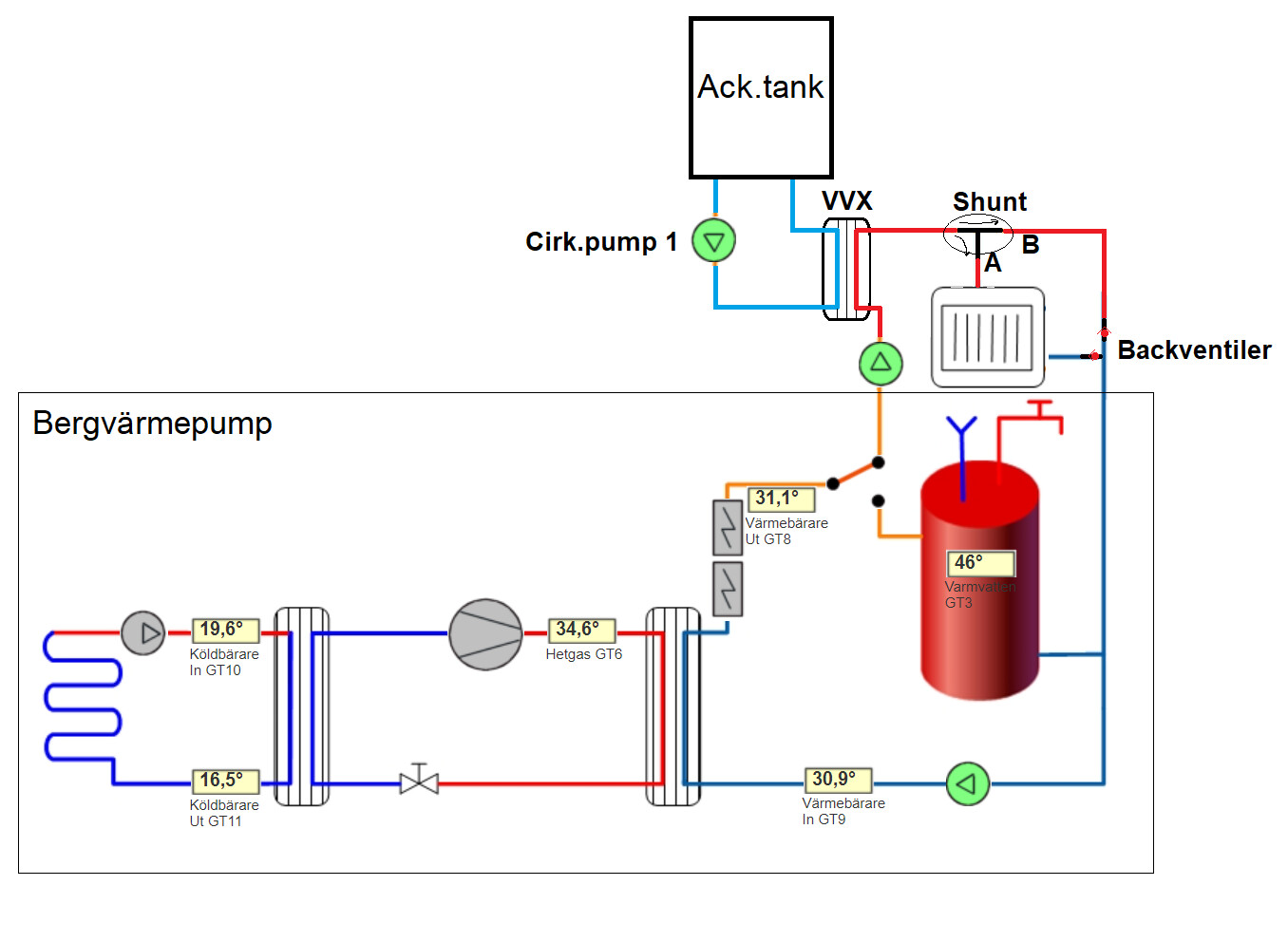 Ack.tank

VVX

Shunt

Cirk.pump 1

B

A

Backventiler

Bergvärmepump

31,1°
Värmebärare
Ut GT8

46°
Varmvatten
GT3

19,6°
Köldbärare
In GT10

34,6°
Hetgas GT6

16,5°
Köldbärare
Ut GT11

30,9°
Värmebärare
In GT9