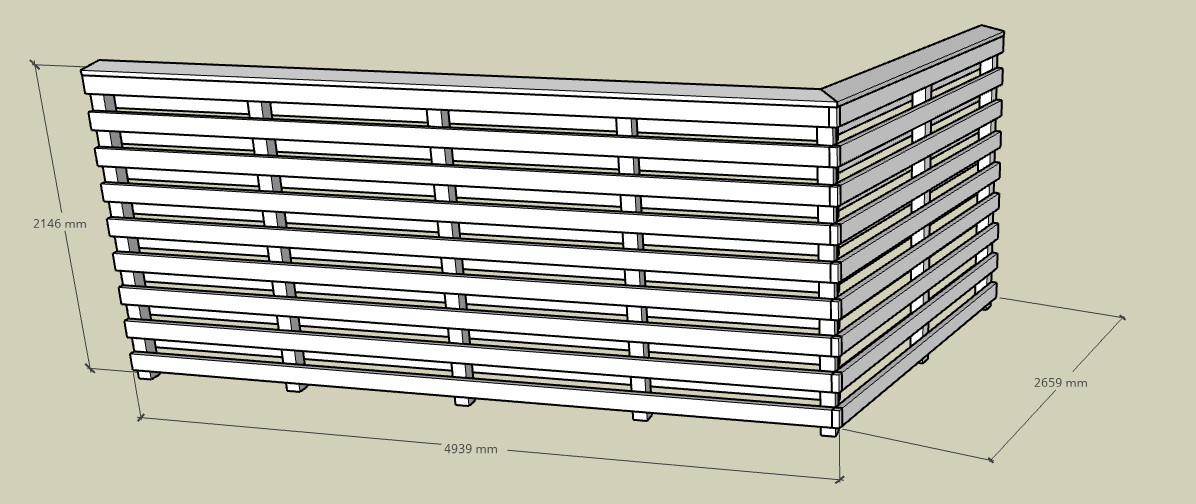 2146 mm

4939 mm

2659 mm