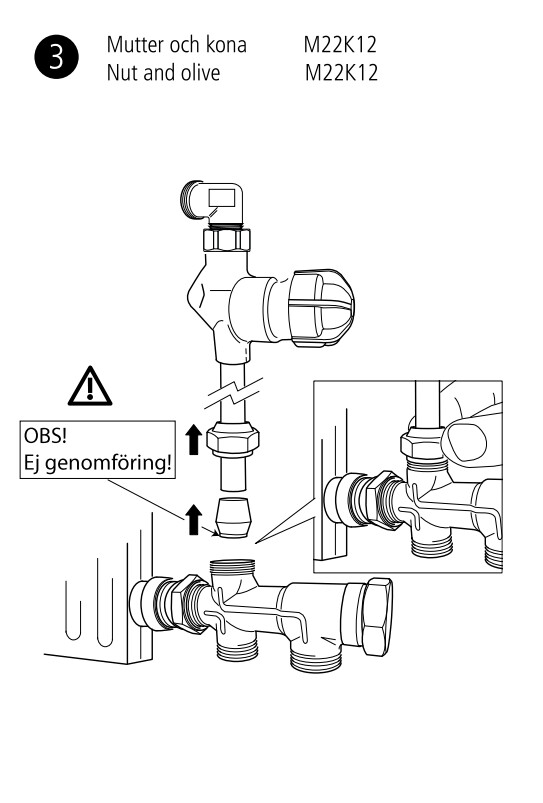 3

Mutter och kona M22K12
Nut and olive M22K12

OBS!
Ej genomföring!