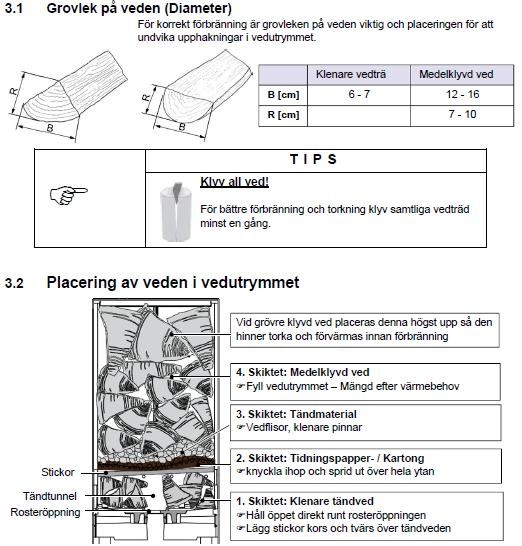 3.1 Grovlek på veden (Diameter)

För korrekt förbränning är grovleken på veden viktig och placeringen för att undvika upphakningar i vedutrymmet.

R B R B

| | Klenare vedträ | Medelklyvd ved |
|---|---|---|
| B [cm] | 6 - 7 | 12 - 16 |
| R [cm] | | 7 - 10 |

TIPS

Klyv all ved!

För bättre förbränning och torkning klyv samtliga vedträd minst en gång.

3.2 Placering av veden i vedutrymmet

Vid grövre klyvd ved placeras denna högst upp så den hinner torka och förvärmas innan förbränning

4. Skiktet: Medelklyvd ved
☞Fyll vedutrymmet – Mängd efter värmebehov

3. Skiktet: Tändmaterial
☞Vedflisor, klenare pinnar

2. Skiktet: Tidningspapper- / Kartong
☞knyckla ihop och sprid ut över hela ytan

1. Skiktet: Klenare tändved
☞Håll öppet direkt runt rosteröppningen
☞Lägg stickor kors och tvärs över tändveden

Stickor
Tändtunnel
Rosteröppning