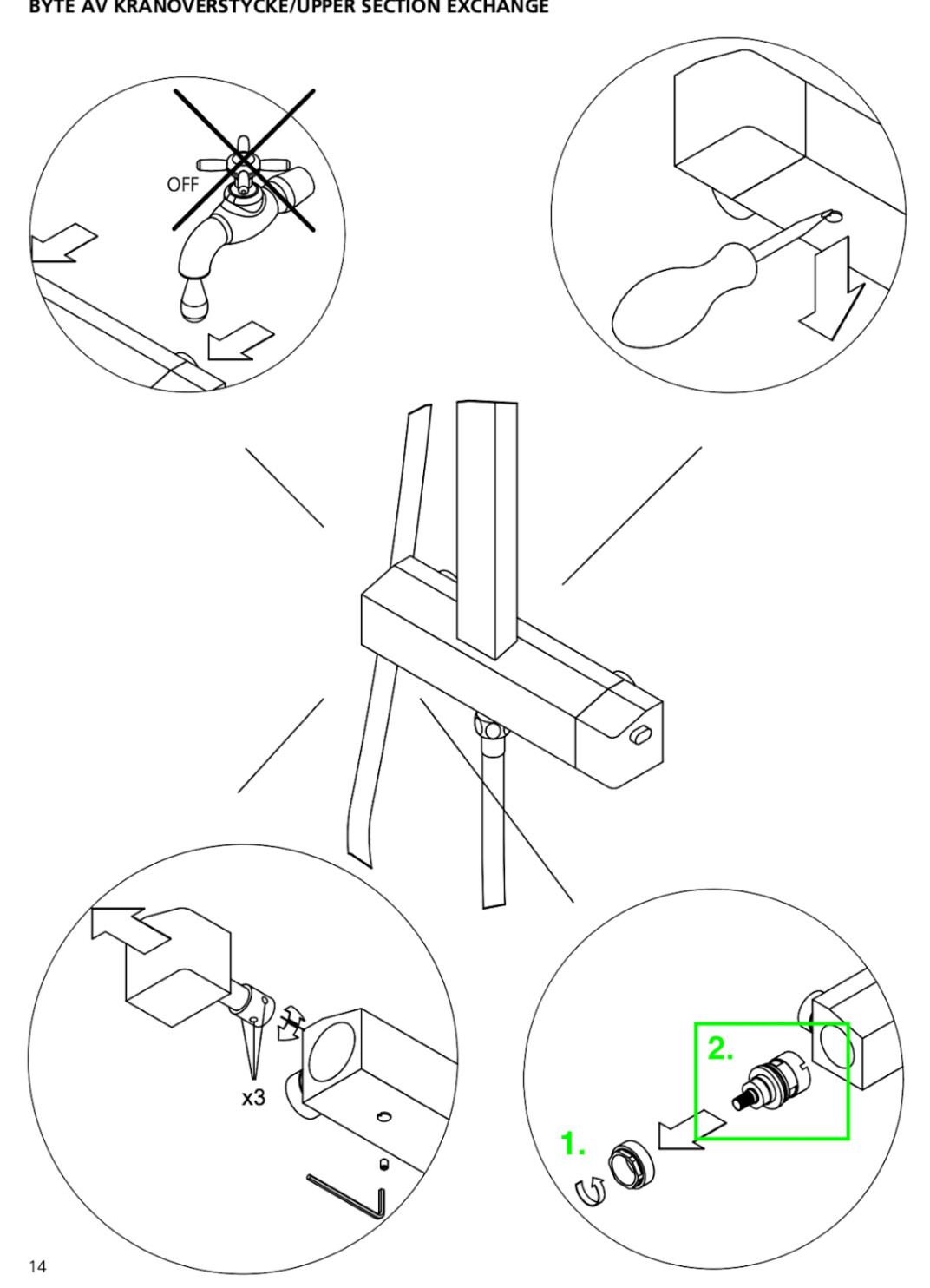 BYTE AV KRANÖVERSTYCKE/UPPER SECTION EXCHANGE

OFF

x3

2.

1.

14