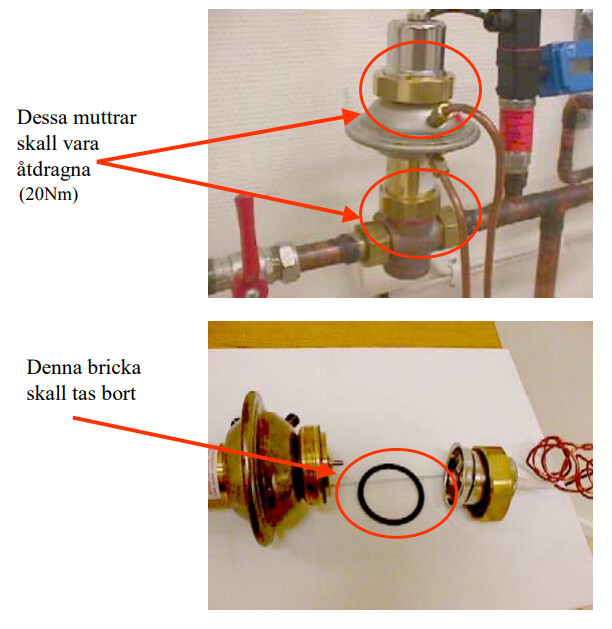 Dessa muttrar skall vara åtdragna (20Nm)

Denna bricka skall tas bort