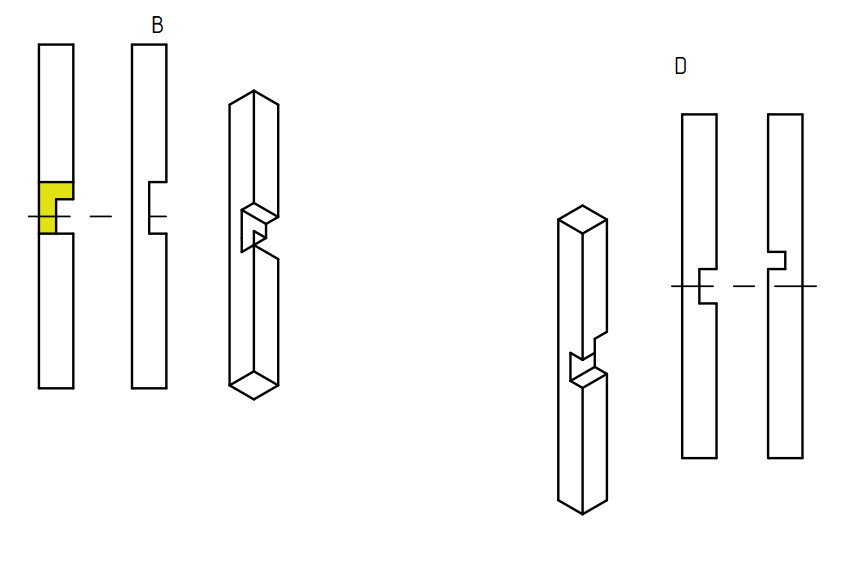 B

D