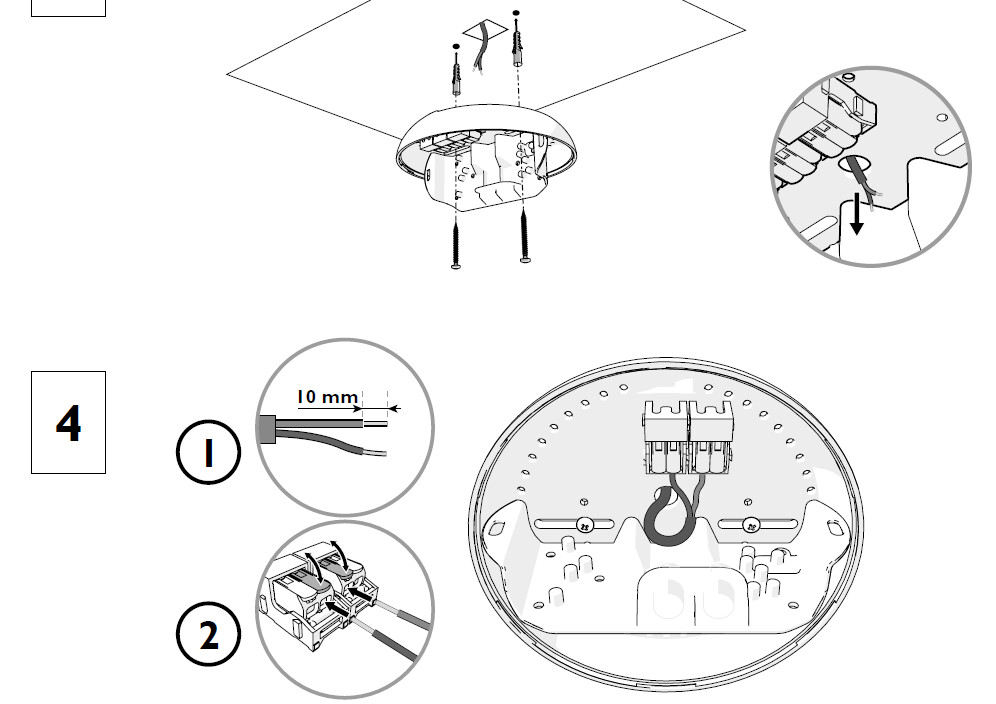 4

1

10 mm

2