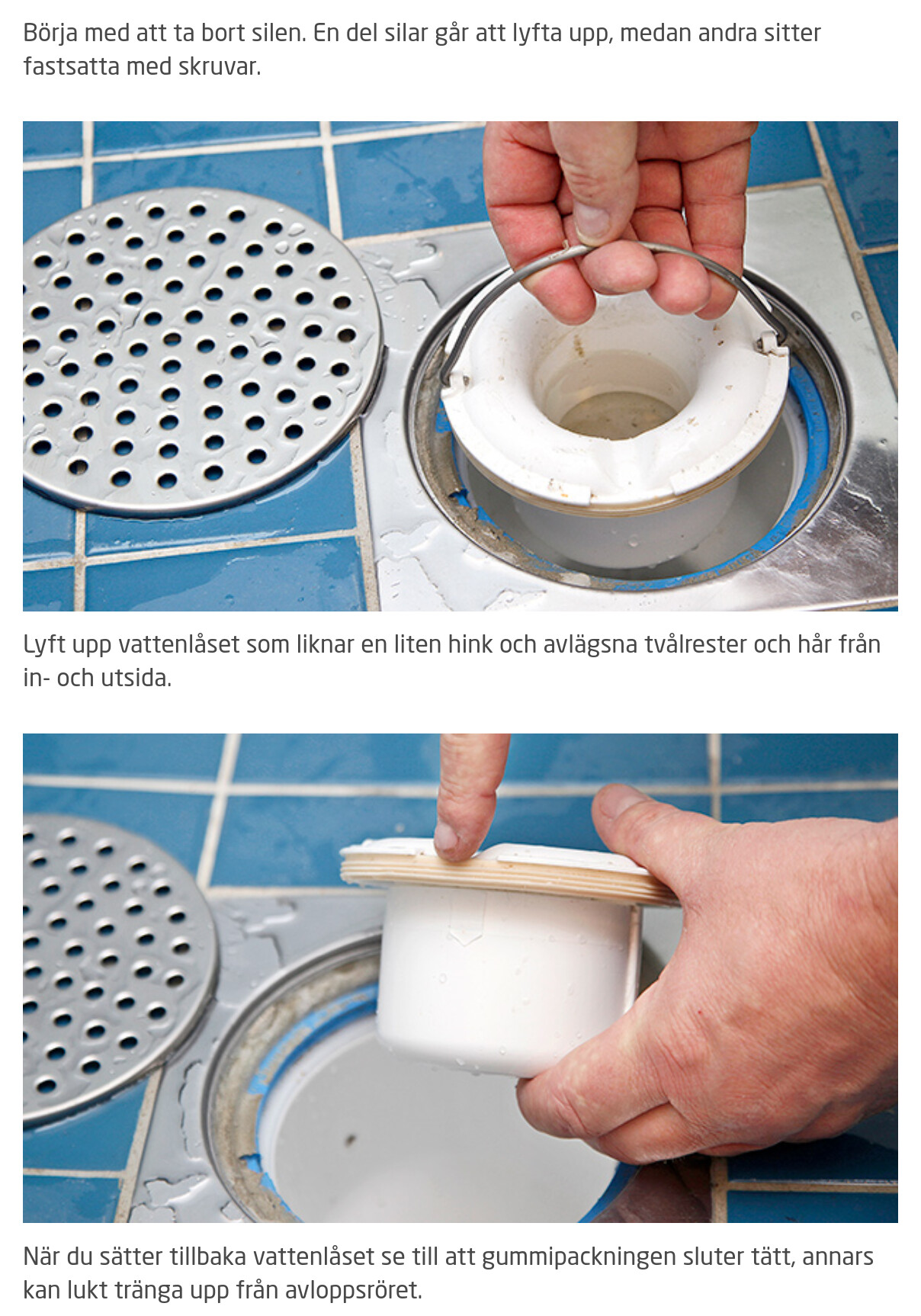 Börja med att ta bort silen. En del silar går att lyfta upp, medan andra sitter fastsatta med skruvar.

Lyft upp vattenlåset som liknar en liten hink och avlägsna tvålrester och hår från in- och utsida.

När du sätter tillbaka vattenlåset se till att gummipackningen sluter tätt, annars kan lukt tränga upp från avloppsröret.