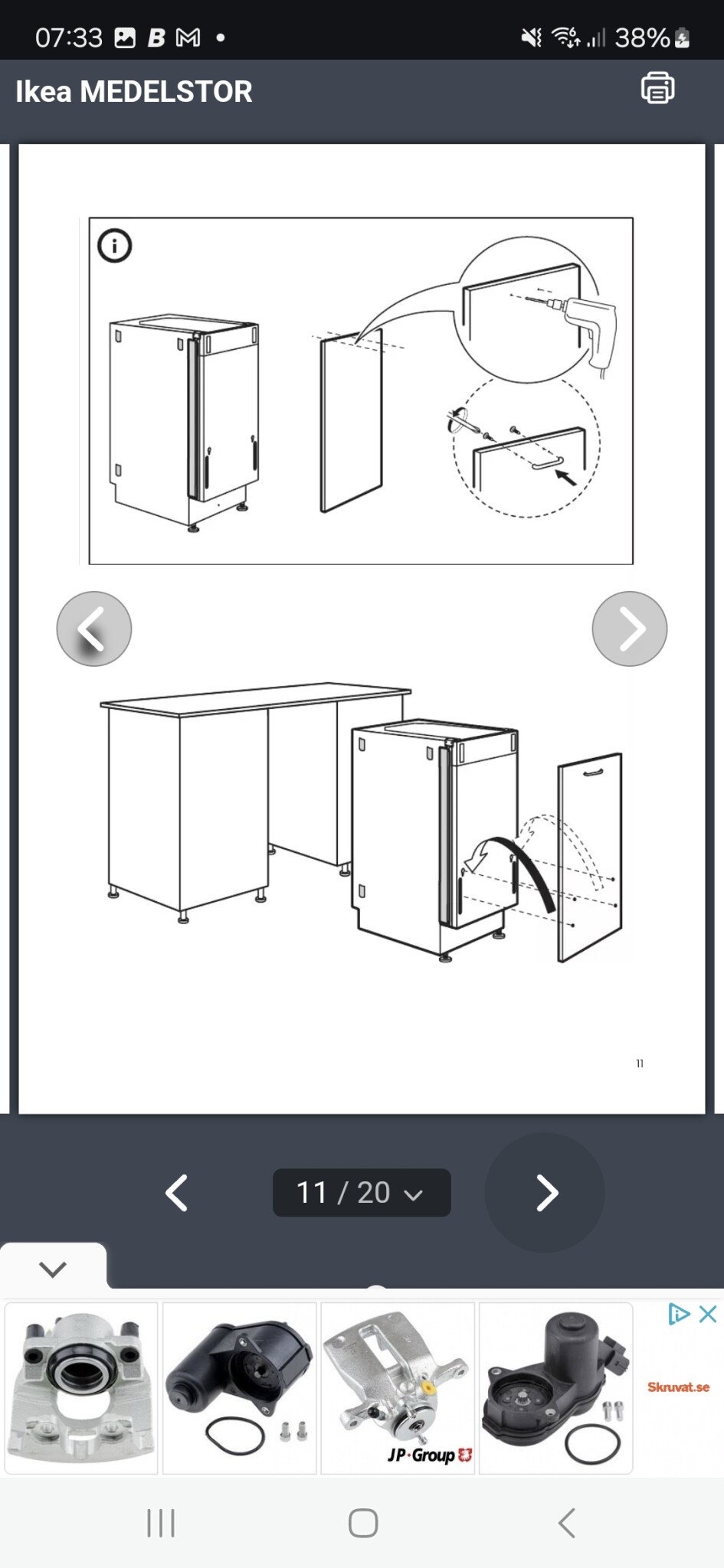 07:33 B M •
38%

Ikea MEDELSTOR

11

11 / 20

JP·Group
Skruvat.se