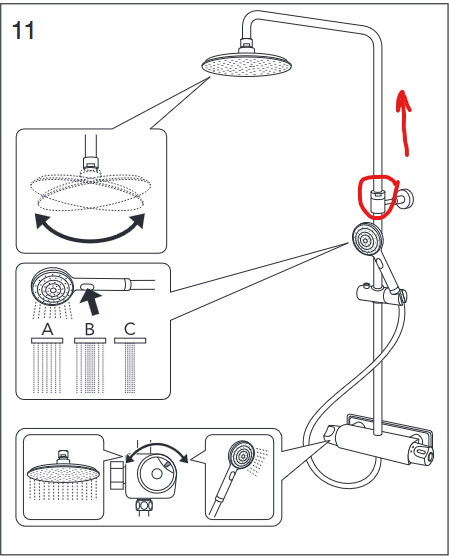 11

A B C