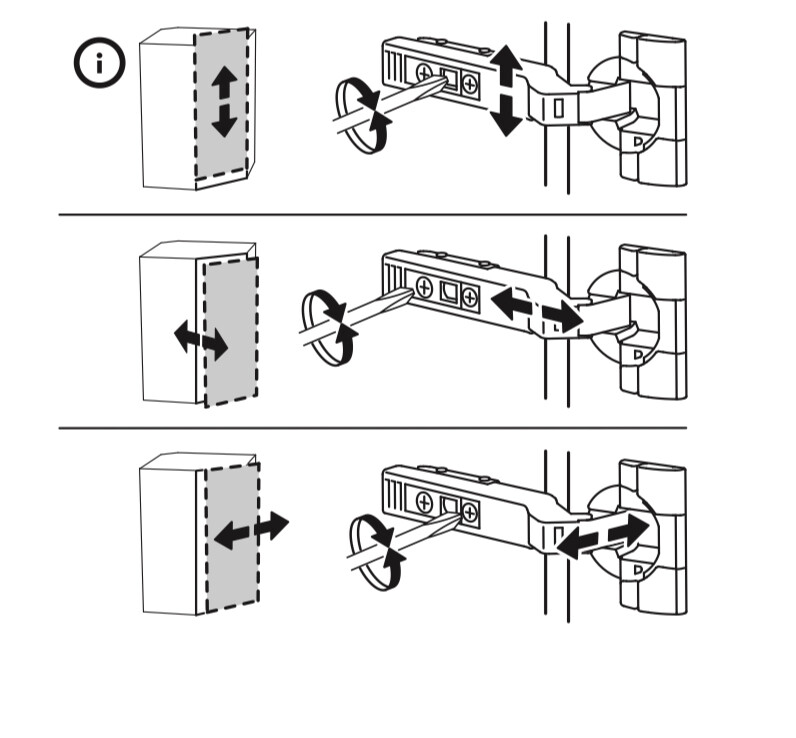 i