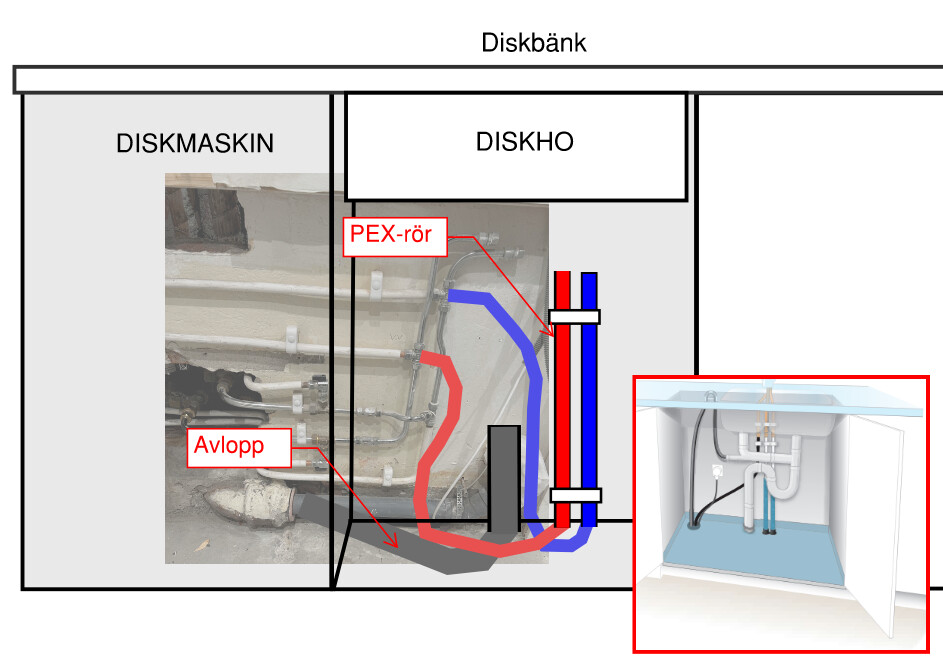 Diskbänk

DISKMASKIN

DISKHO

PEX-rör

Avlopp