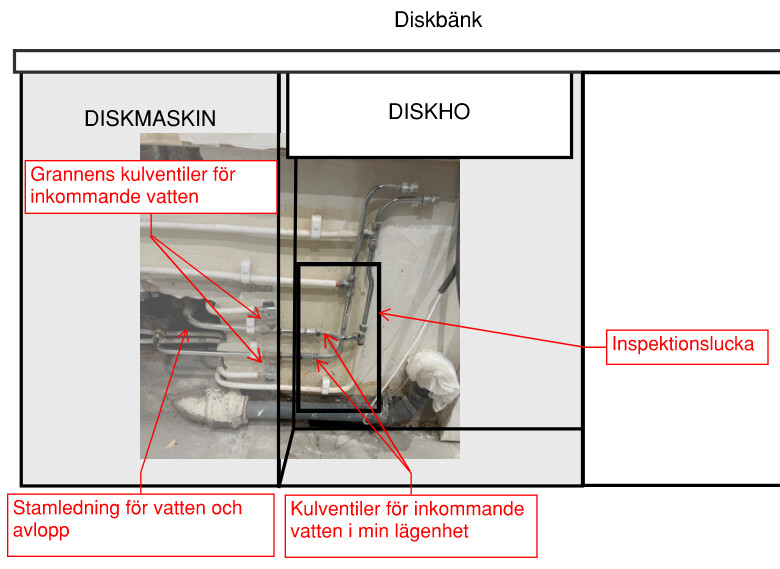 Diskbänk

DISKMASKIN

DISKHO

Grannens kulventiler för inkommande vatten

Inspektionslucka

Stamledning för vatten och avlopp

Kulventiler för inkommande vatten i min lägenhet