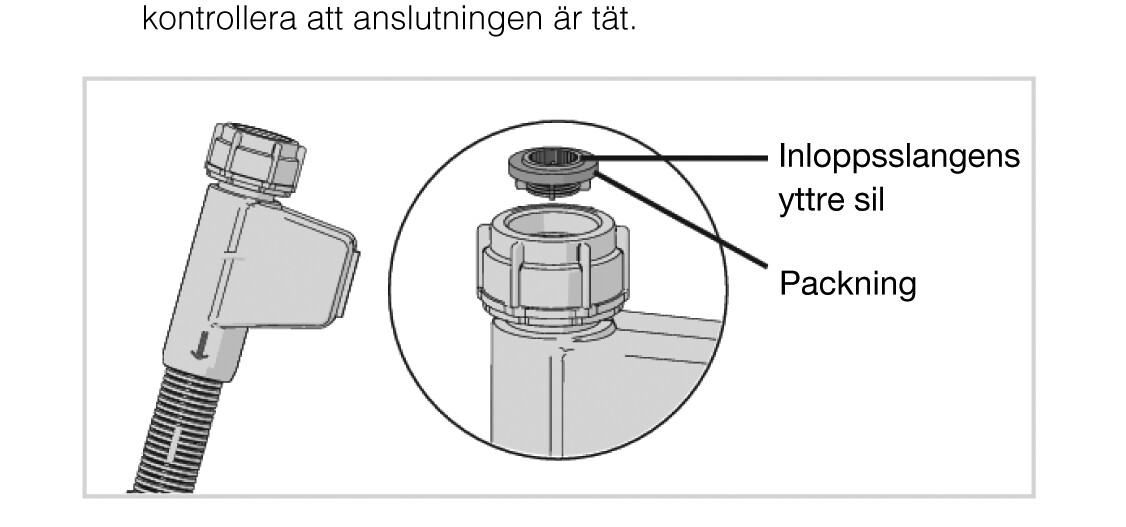 kontrollera att anslutningen är tät.

Inloppsslangens yttre sil

Packning