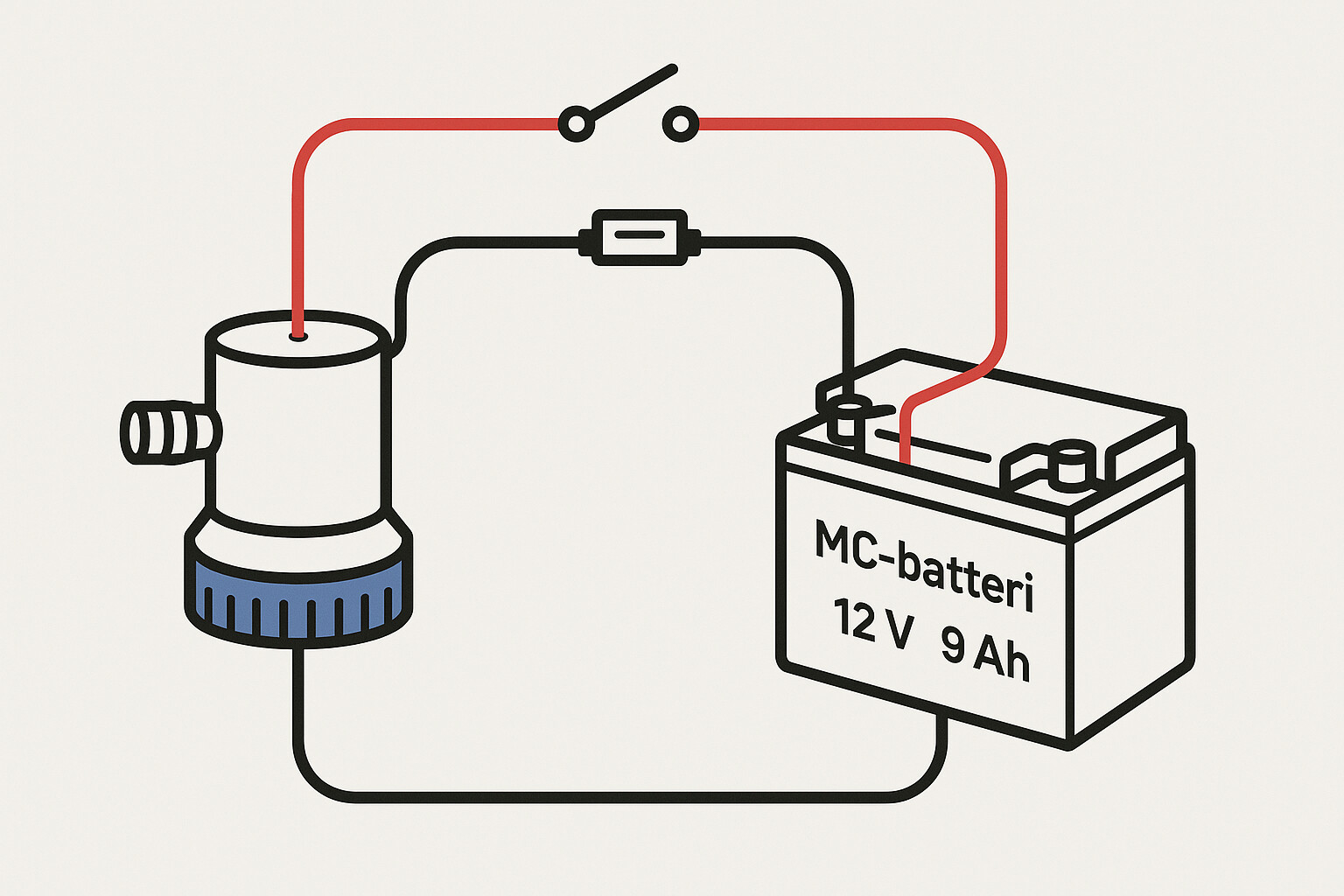 MC-batteri
12 V 9 Ah